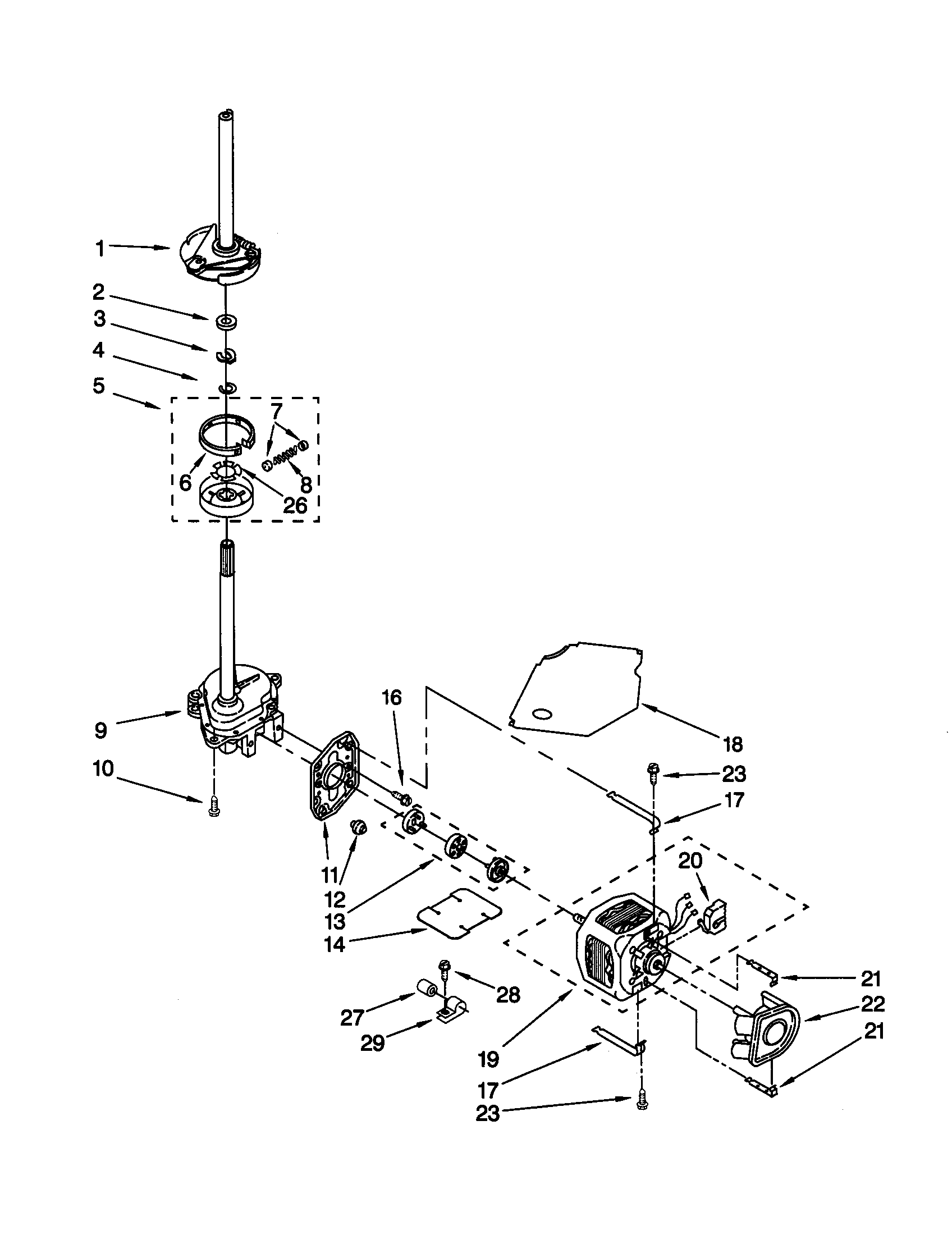 1
2
3
4
5
7
6
8
26
9
10
16
18
23
17
11
12
13
14
20
21
22
21
28
27
29
19
17
23