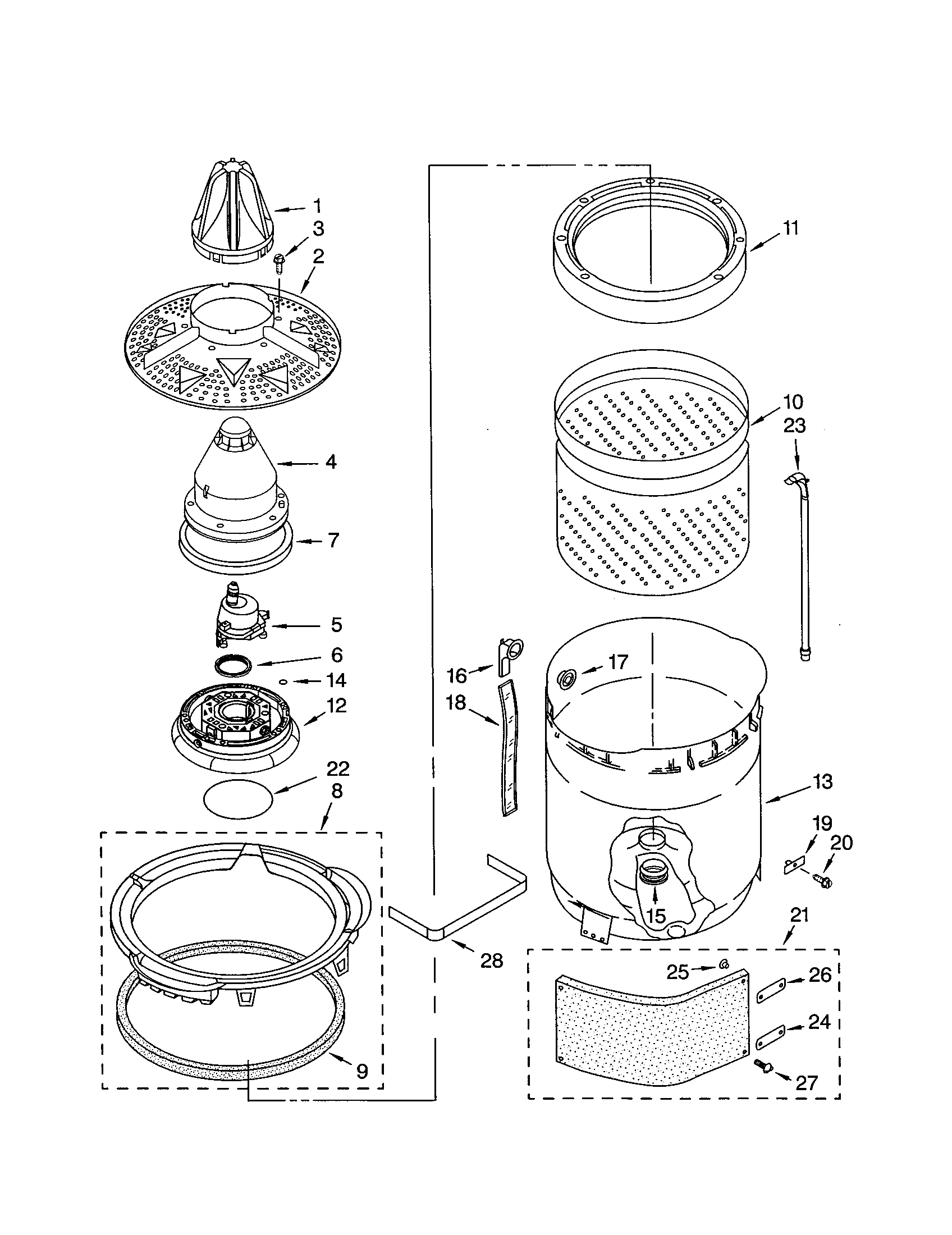 1
3
2
4
7
5
6
14
12
22
8
9
11
10
23
16
17
18
13
19
20
15
21
28
25
26
24
27