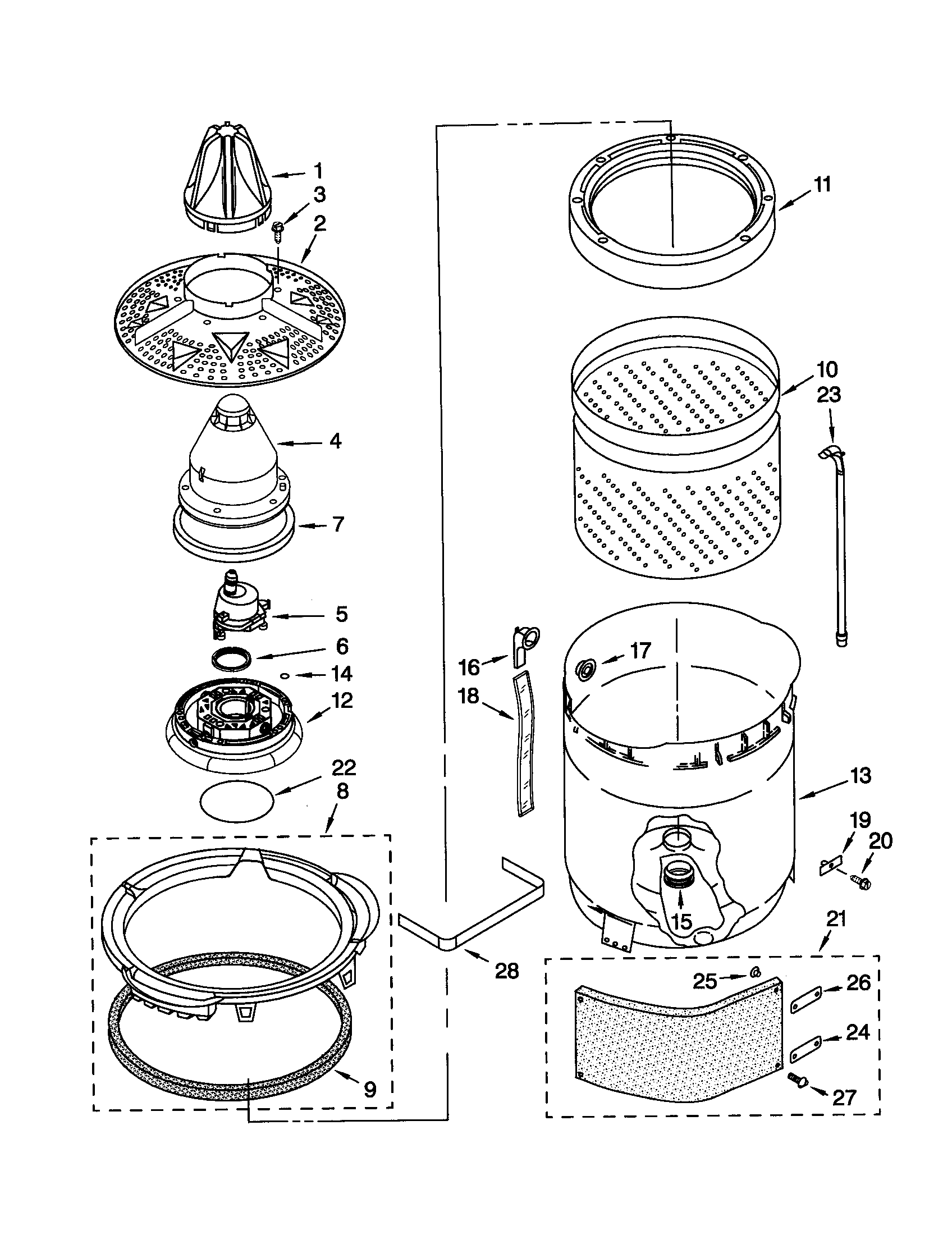 1
3
2
4
7
5
6
14
12
22
8
9
11
10
23
16
17
18
13
19
20
15
21
28
25
26
24
27