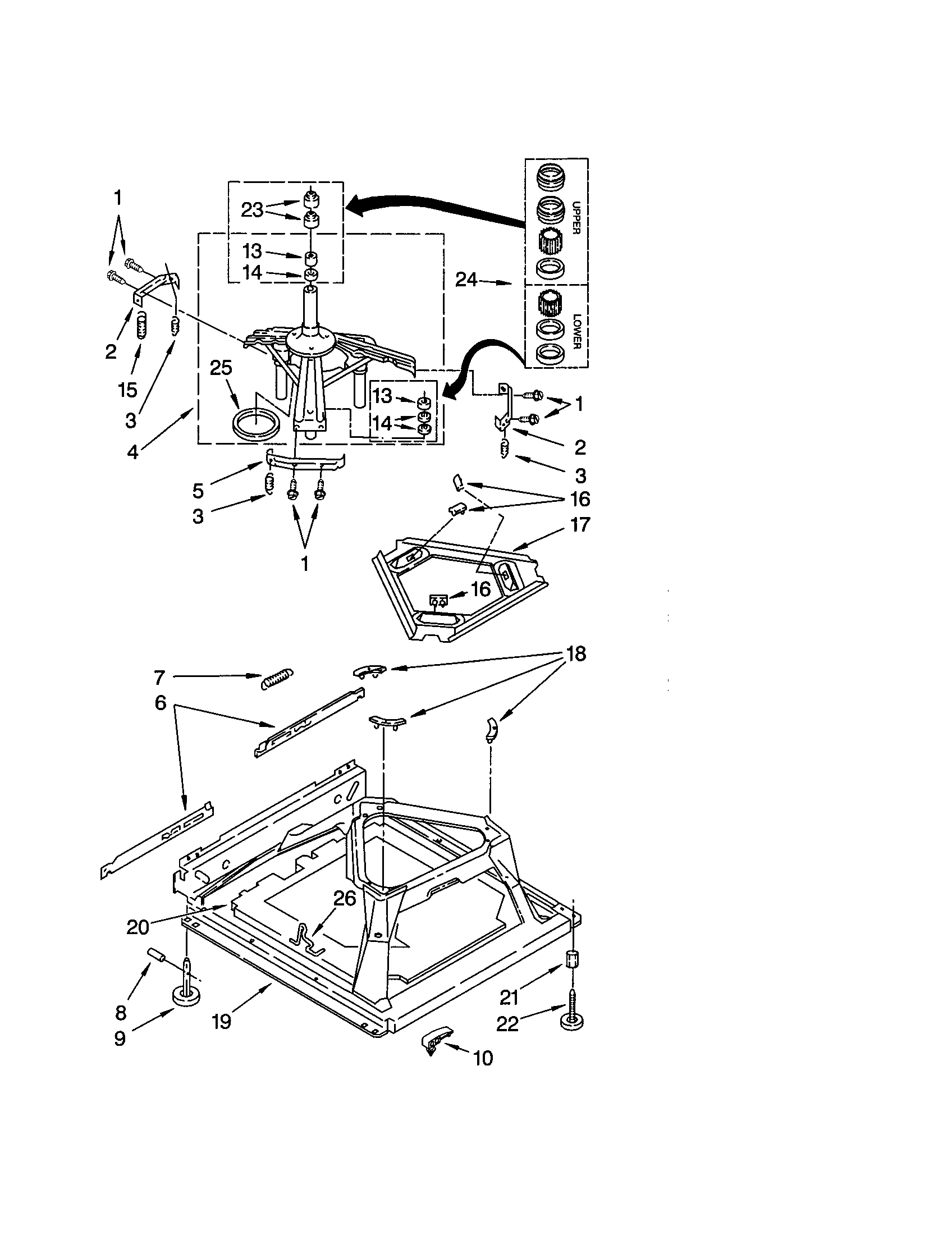 1
23
13
14
UPPER
24
LOWER
2
15
3
25
4
13
14
1
2
3
5
3
1
16
17
16
7
6
18
26
20
8
9
19
21
22
10