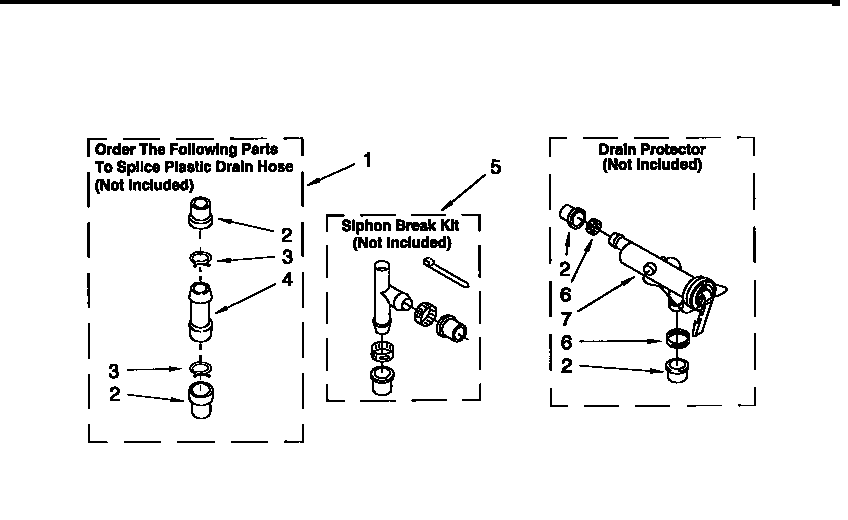 Order The Following Parts To Splice Plastic Drain Hose (Not Included)

1

2

3

4

3

2

5

Siphon Break Kit (Not Included)

Drain Protector (Not Included)

2

6

7

6

2