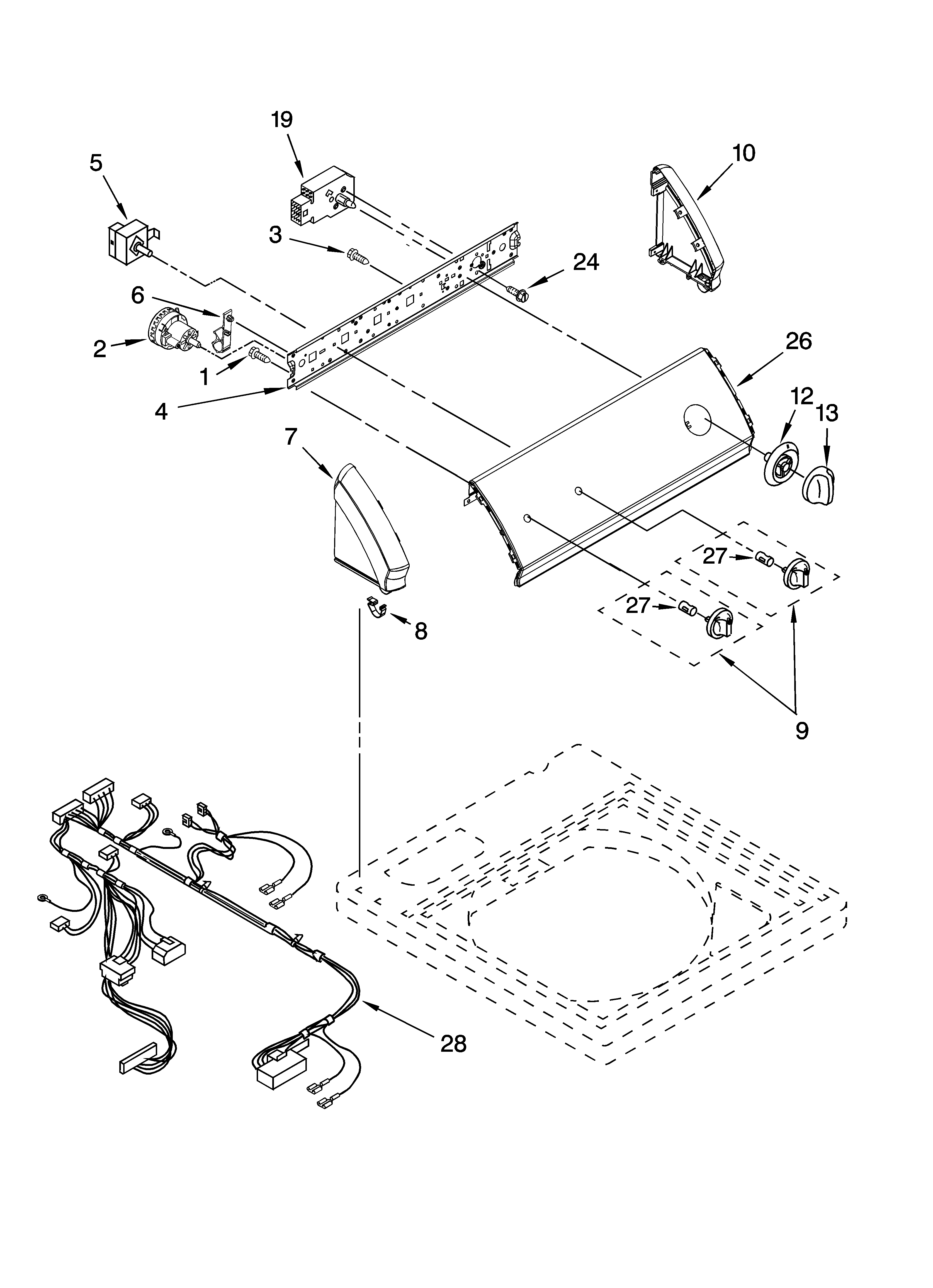 19
5
10
3
24
6
2
1
4
26
12
13
7
27
27
8
9
28