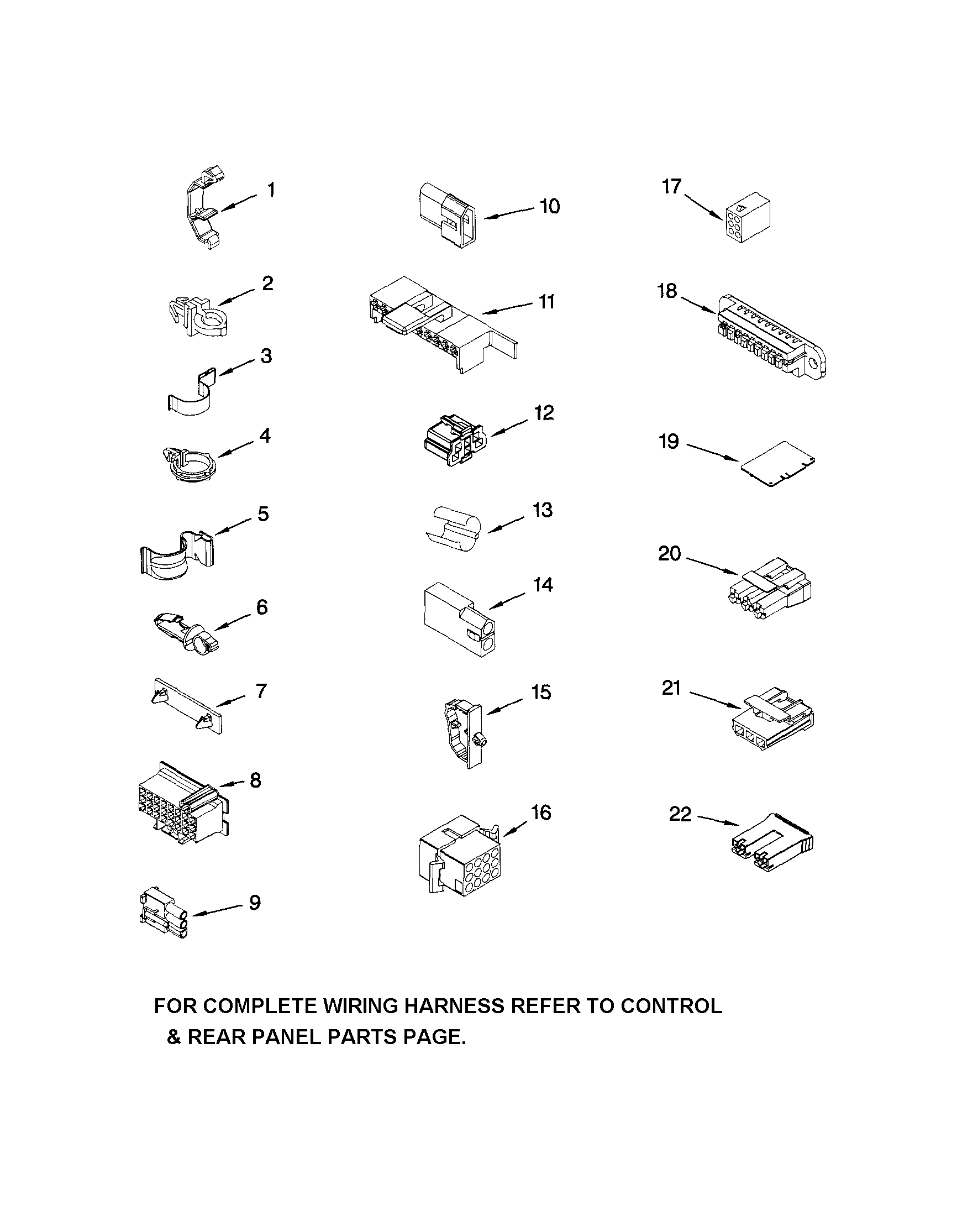 1
2
3
4
5
6
7
8
9
10
11
12
13
14
15
16
17
18
19
20
21
22

FOR COMPLETE WIRING HARNESS REFER TO CONTROL & REAR PANEL PARTS PAGE.