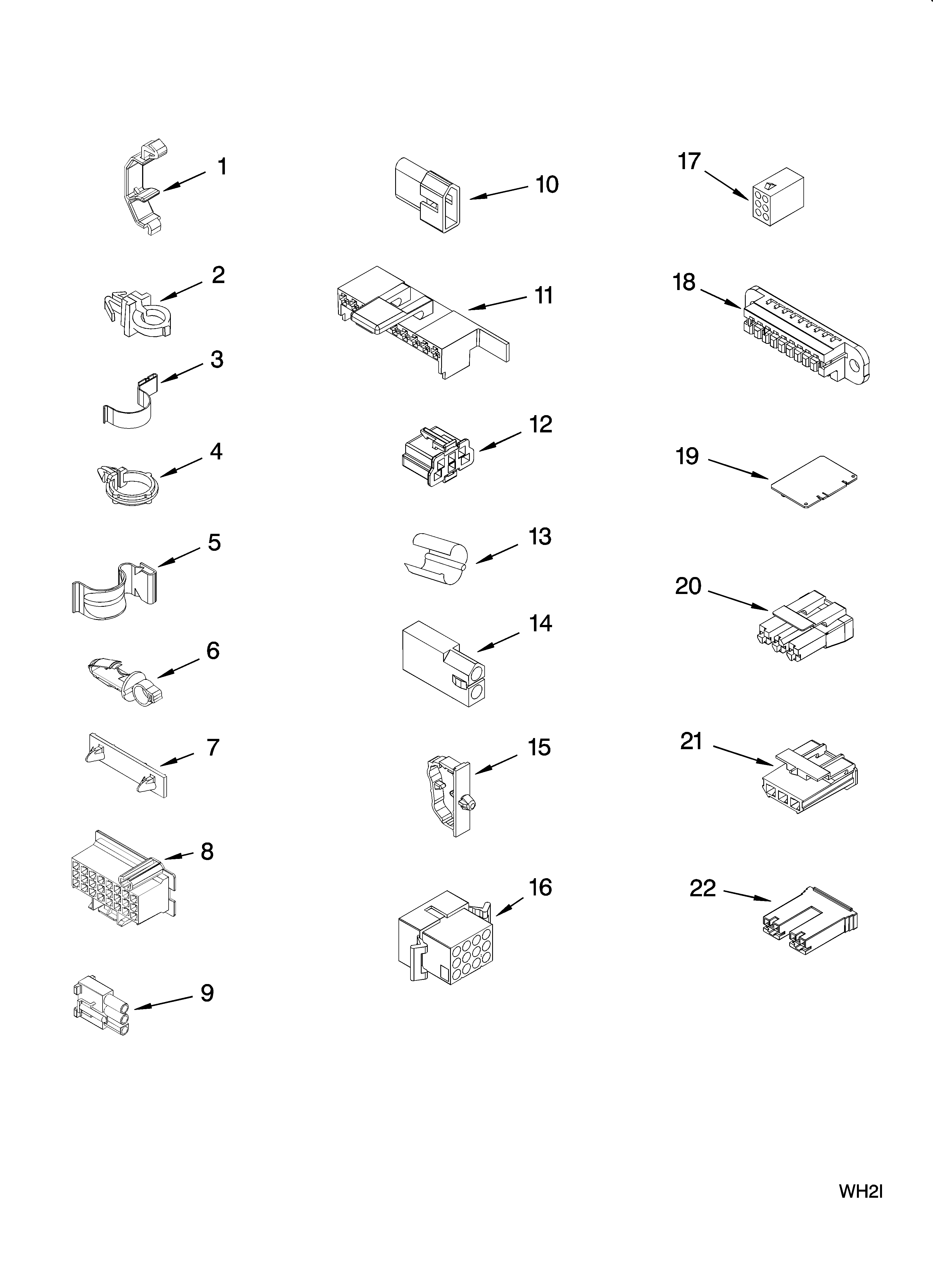 1
2
3
4
5
6
7
8
9
10
11
12
13
14
15
16
17
18
19
20
21
22
WH2I