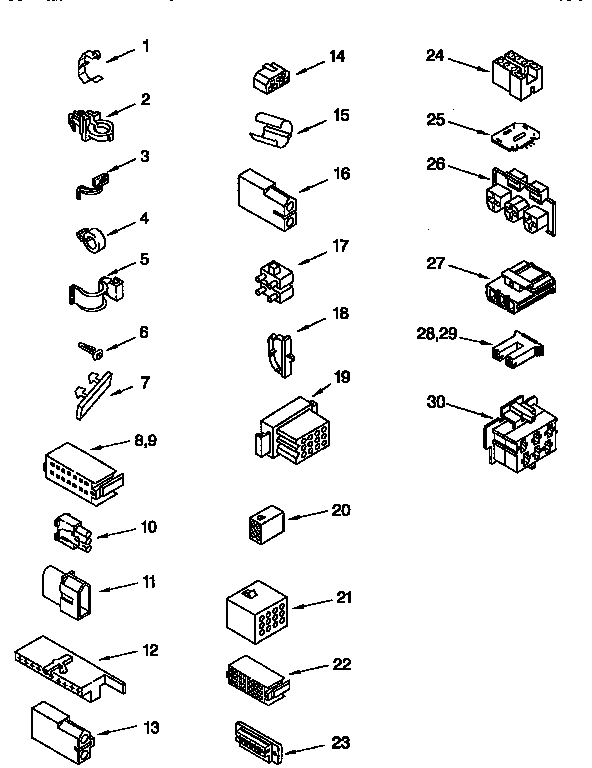 1
2
3
4
5
6
7
8,9
10
11
12
13
14
15
16
17
18
19
20
21
22
23
24
25
26
27
28,29
30