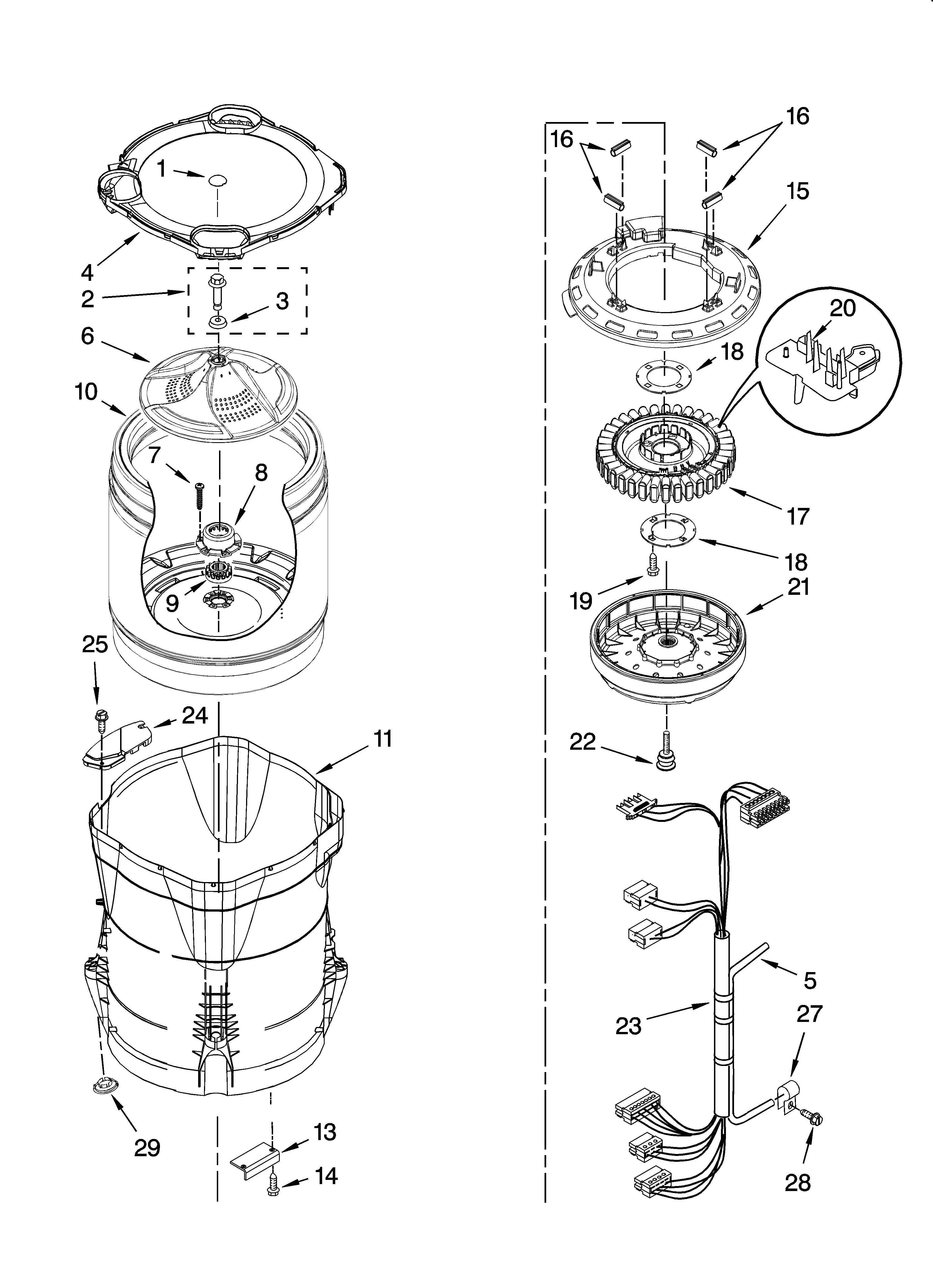 1
4
2
3
6
10
7
8
9
25
24
11
29
13
14
16
16
15
20
18
17
18
19
21
22
5
23
27
28