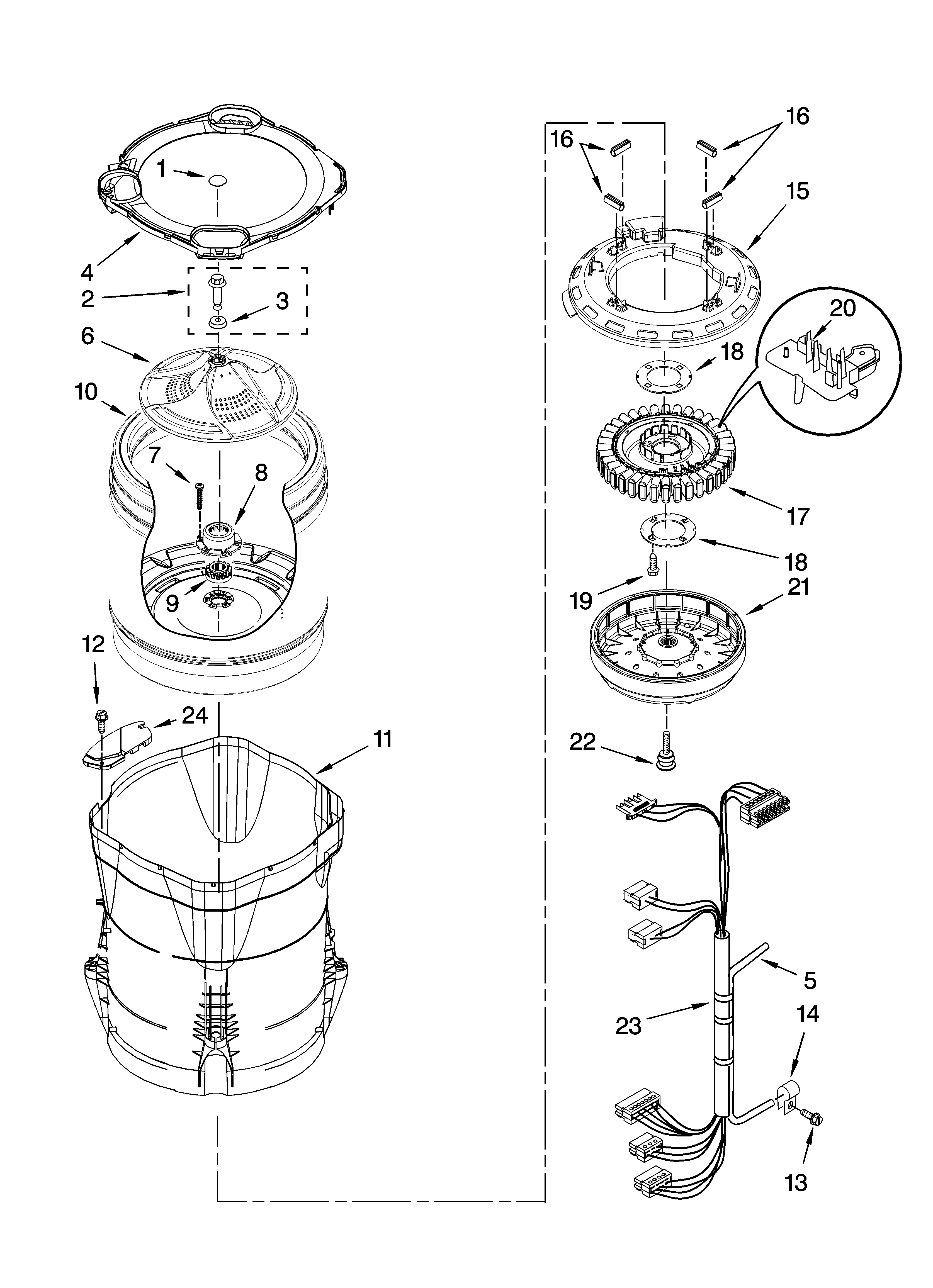 1
4
2
3
6
10
7
8
9
12
24
11
16
16
15
20
18
17
18
19
21
22
5
23
14
13