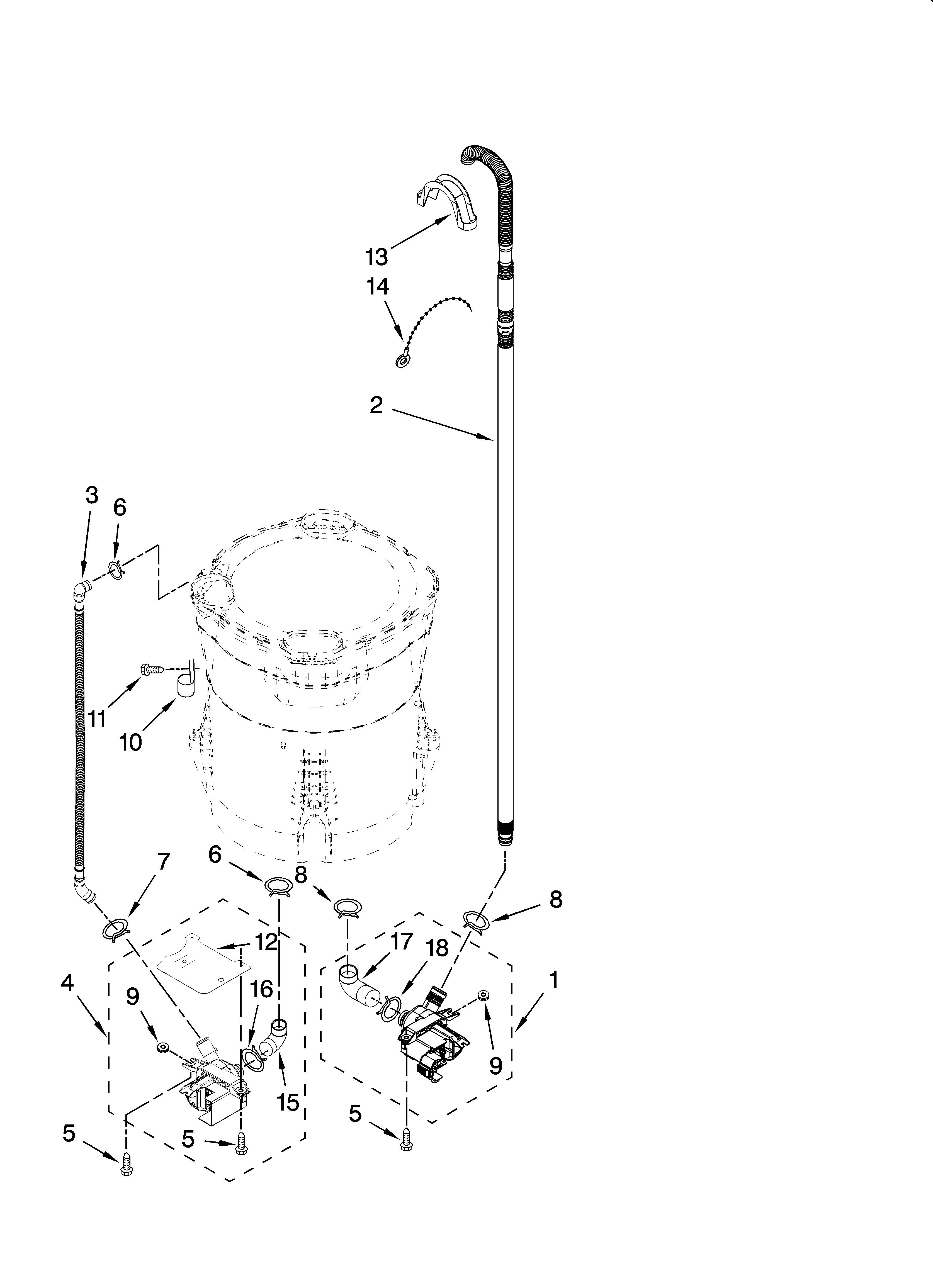 13
14
2
3
6
11
10
7
6
8
8
12
17
18
4
9
16
1
9
15
5
5
5