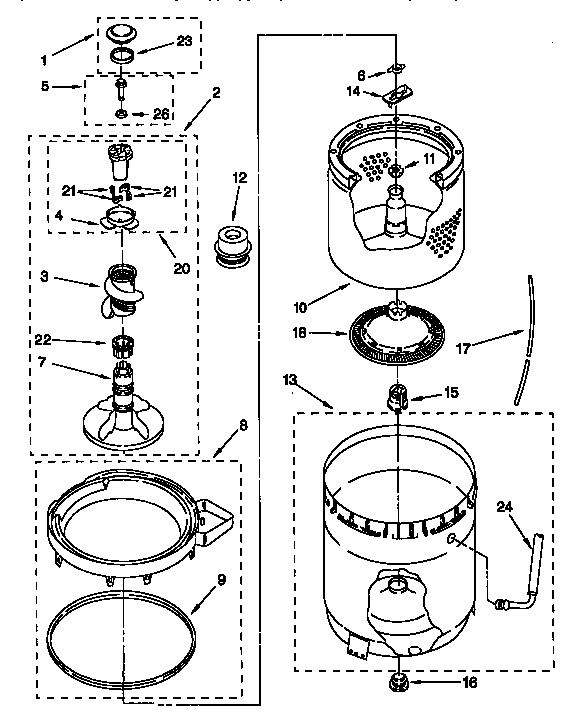 1
23
5
26
2
21
21
4
20
12
3
22
7
8
9
6
14
11
10
18
17
13
15
24
16