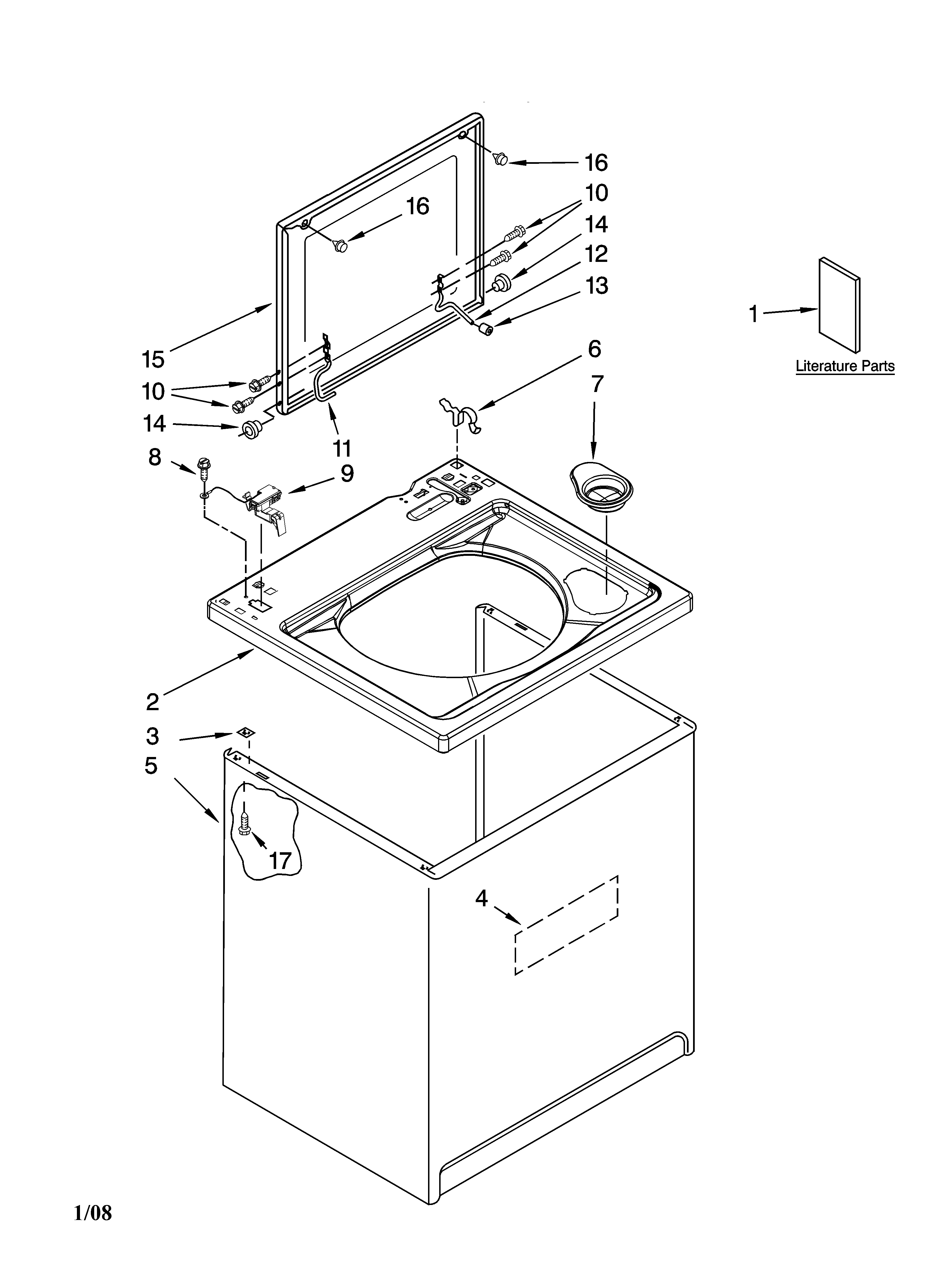 16
10
16
14
12
13
1
Literature Parts
15
10
14
11
6
7
8
9
2
3
5
17
4
1/08