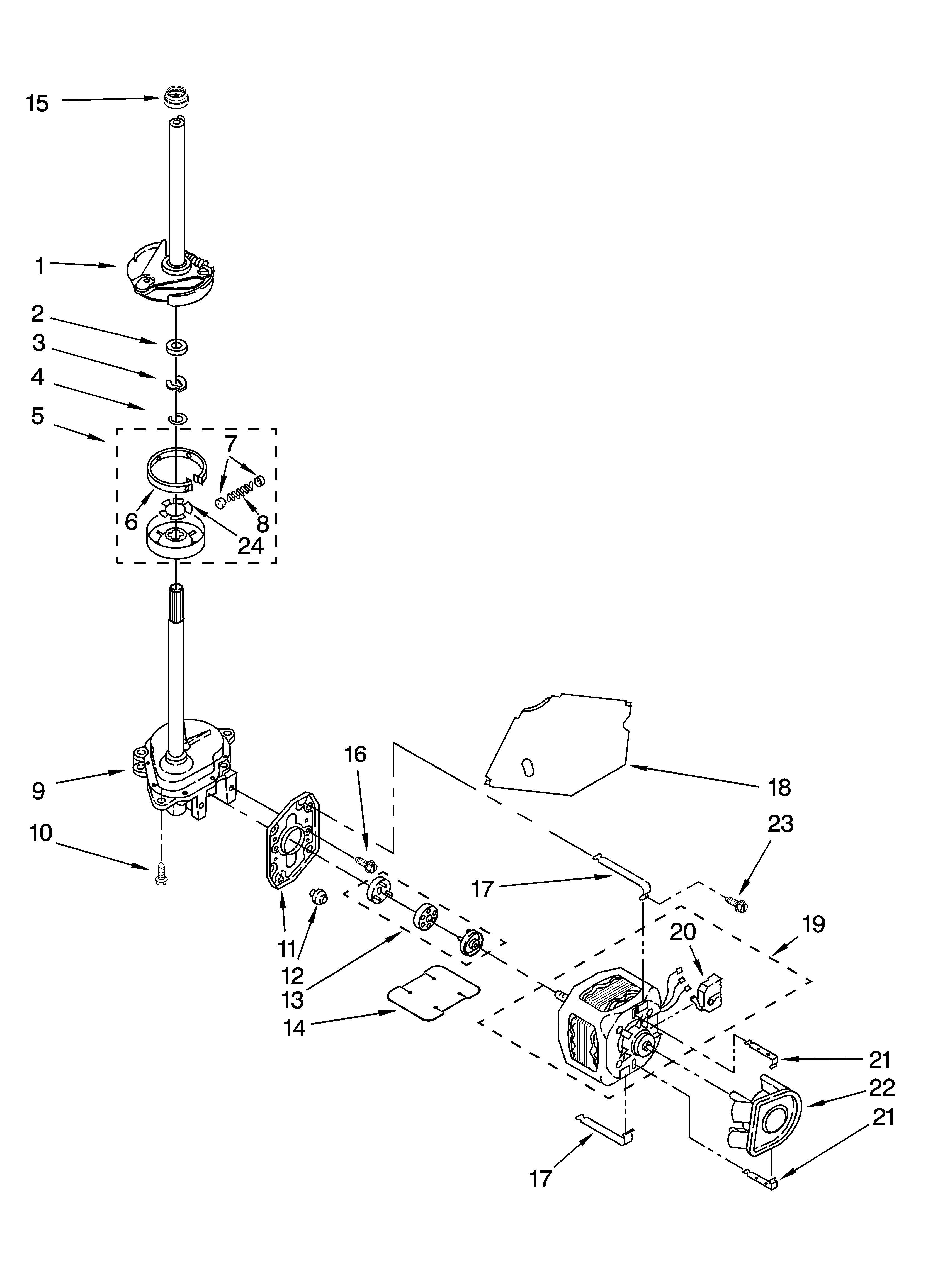 15
1
2
3
4
5
7
6
8
24
9
10
16
18
23
17
11
12
13
14
20
19
21
22
21
17