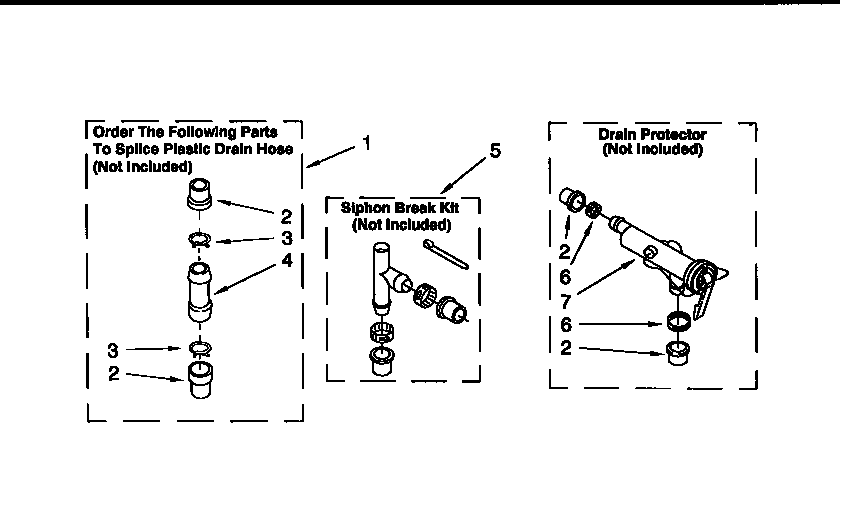 Order The Following Parts To Splice Plastic Drain Hose (Not Included)

1

2
3
4
3
2

5

Siphon Break Kit (Not Included)

Drain Protector (Not Included)

2
6
7
6
2