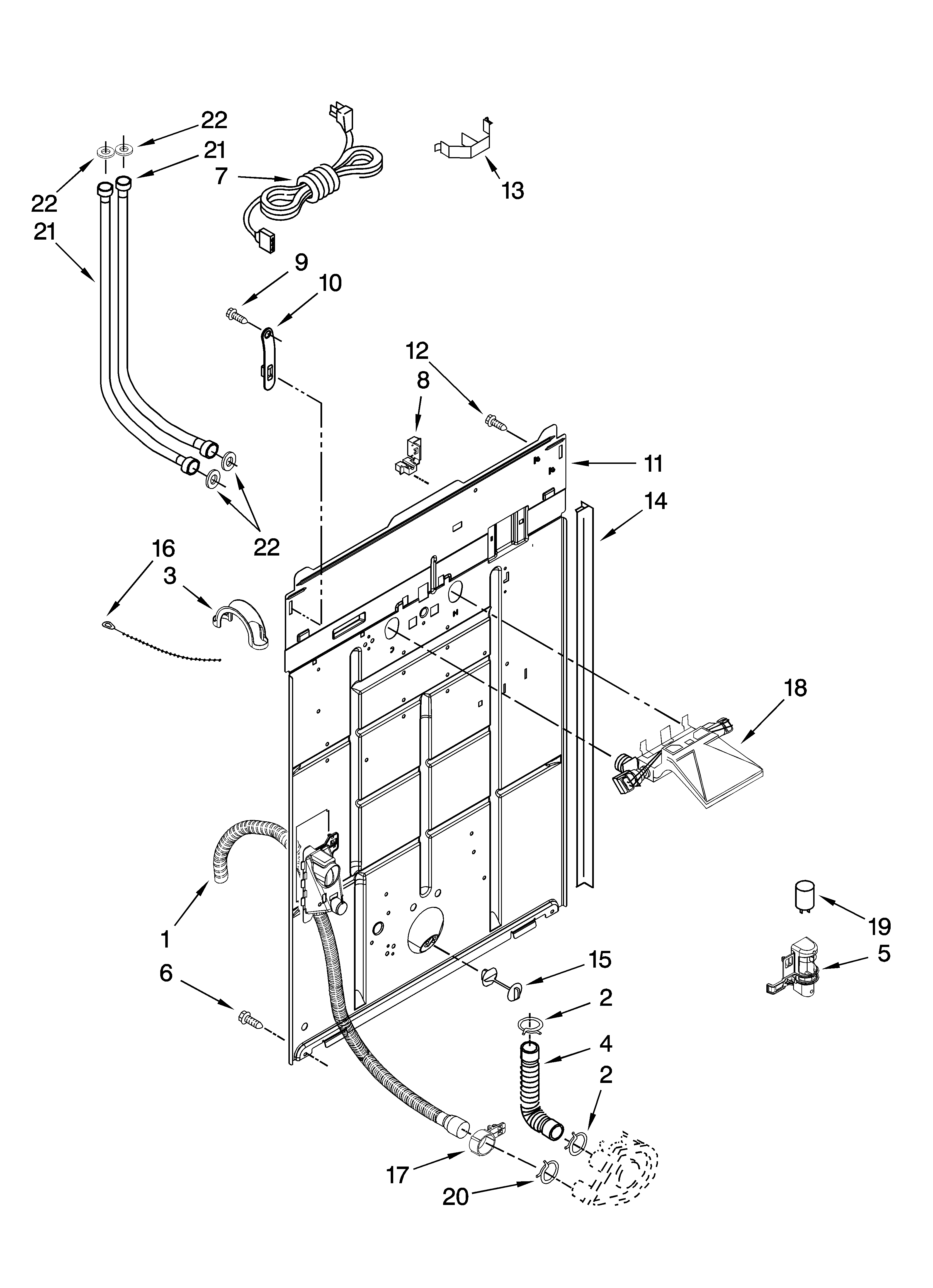 22
21
7
13
22
21
9
10
12
8
11
14
22
16
3
18
1
19
5
6
15
2
4
2
17
20