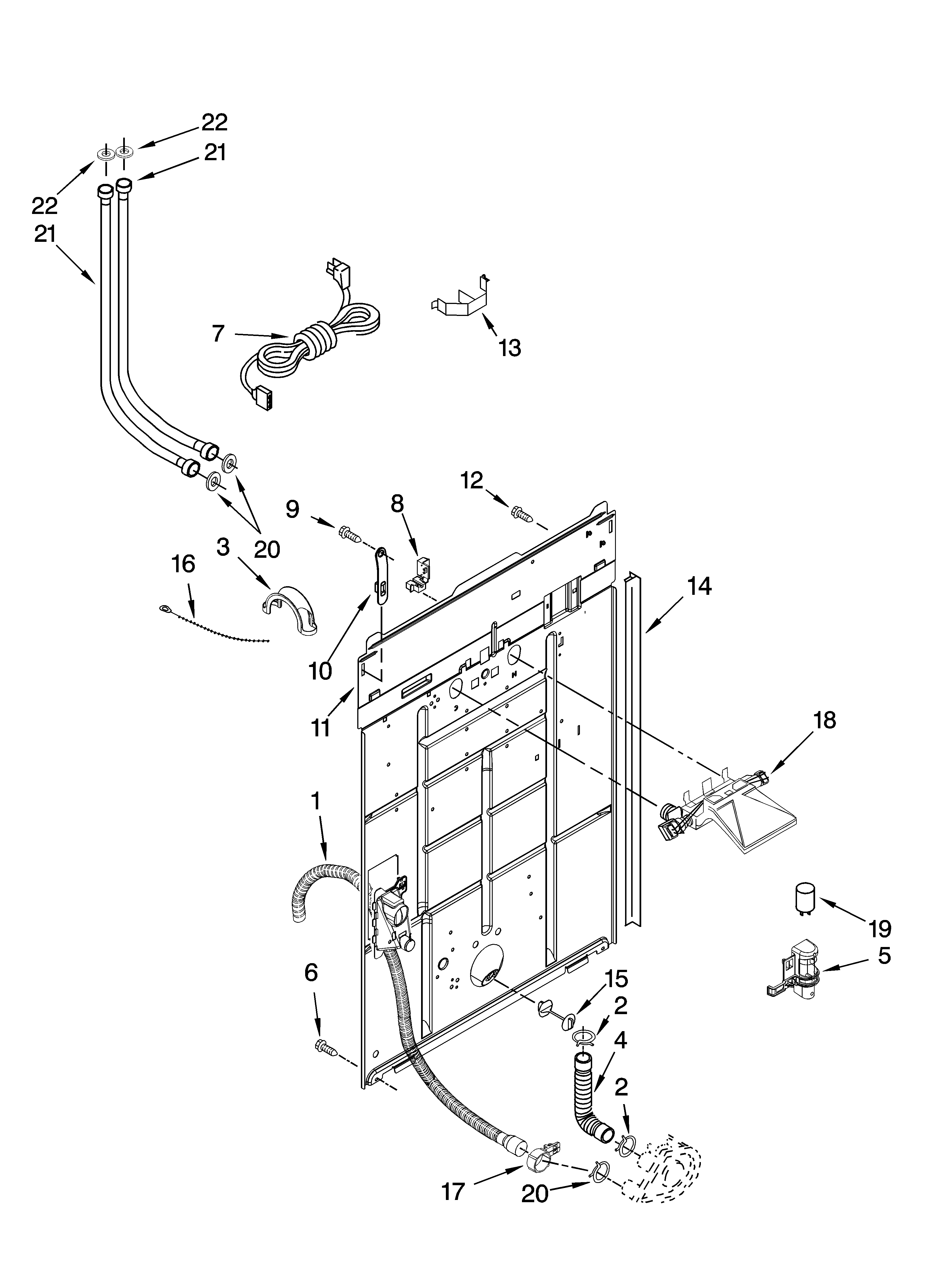 22
21
22
21
7
13
12
9
8
20
3
16
14
10
11
18
1
19
5
6
15
2
4
2
17
20