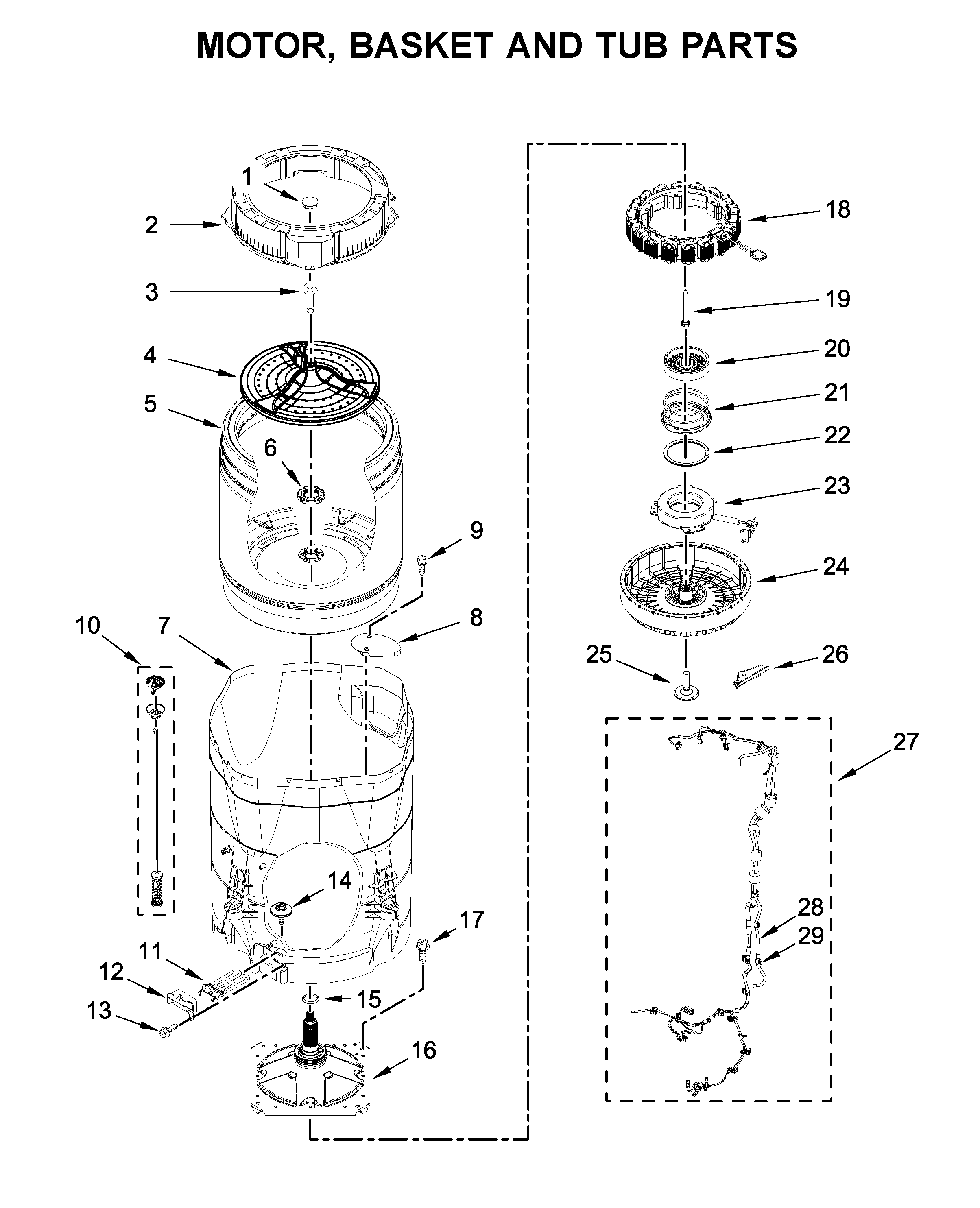 MOTOR, BASKET AND TUB PARTS

1
2
3
4
5
6
9
10
7
8
14
17
11
12
13
15
16
18
19
20
21
22
23
24
25
26
27
28
29