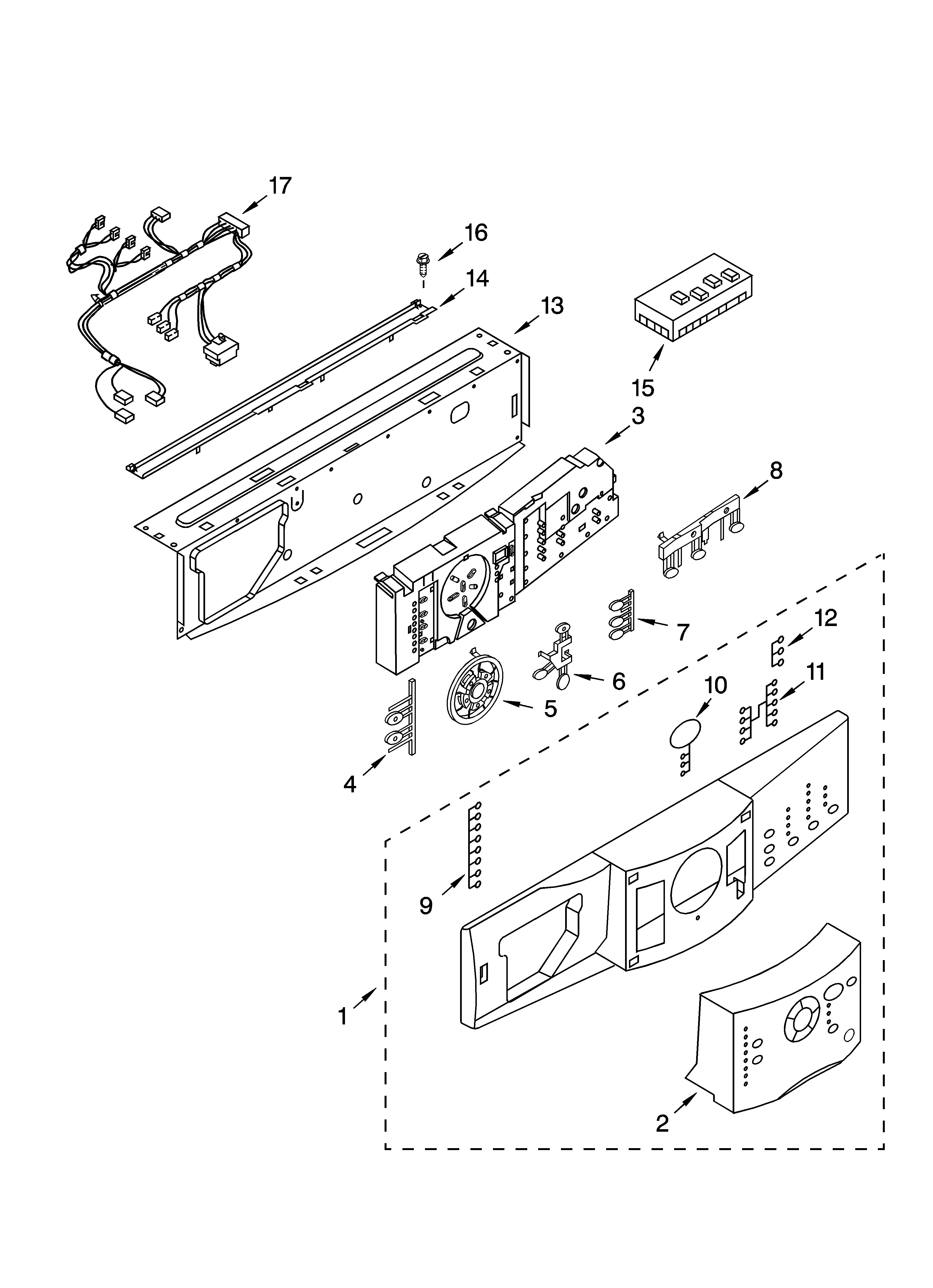 17
16
14
13
15
3
8
7
12
6
11
10
5
4
9
1
2