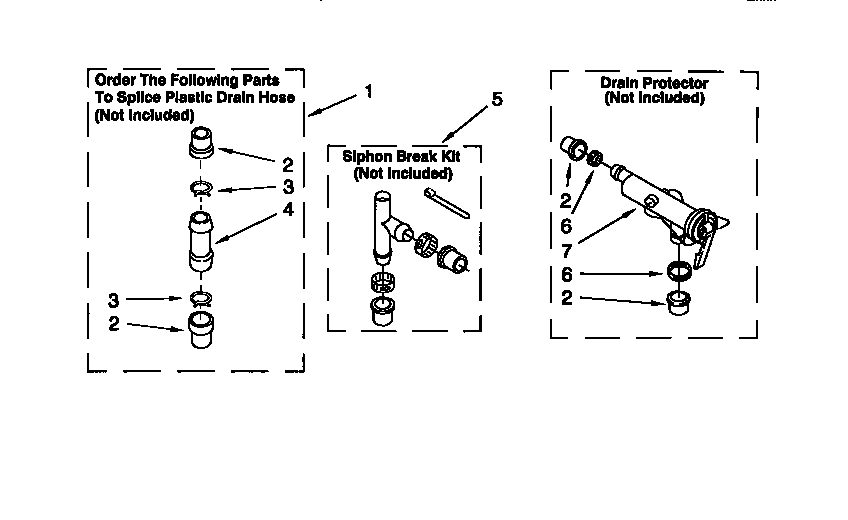 Order The Following Parts
To Splice Plastic Drain Hose
(Not Included)

1

2
3
4
3
2

5

Siphon Break Kit
(Not Included)

Drain Protector
(Not Included)

2
6
7
6
2