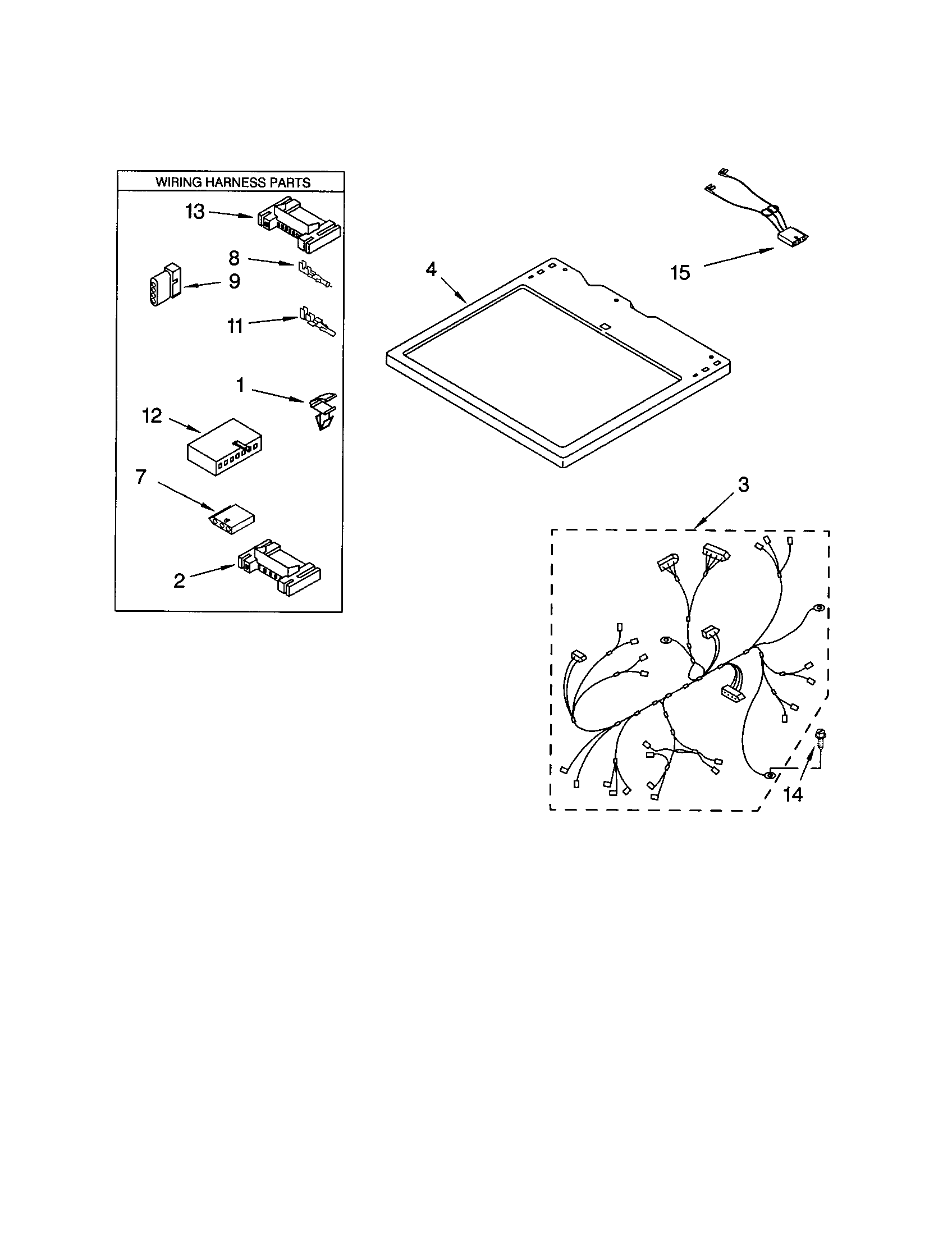 WIRING HARNESS PARTS

13

8

9

11

1

12

7

2

4

15

3

14