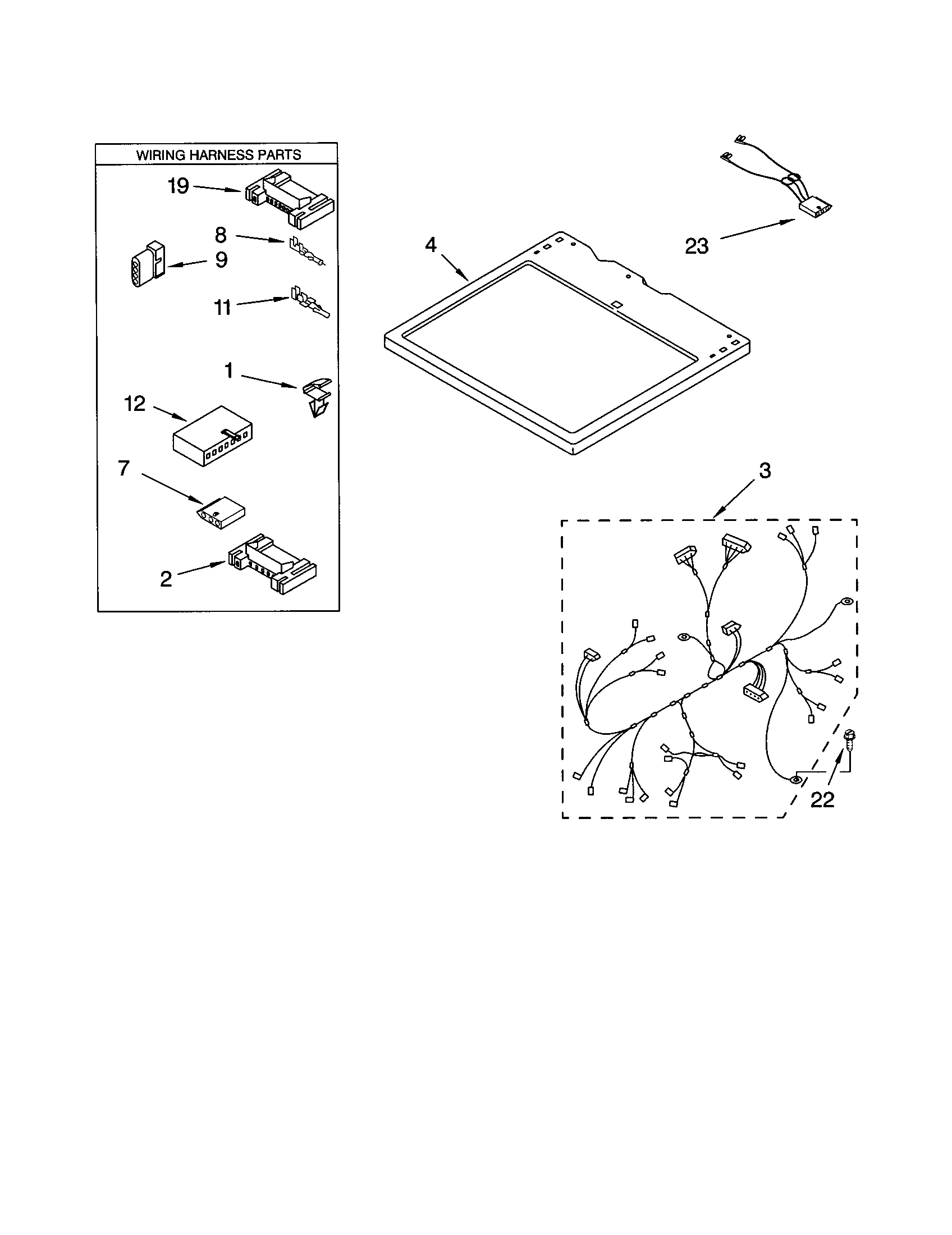 WIRING HARNESS PARTS

19

8

9

11

1

12

7

2

4

23

3

22