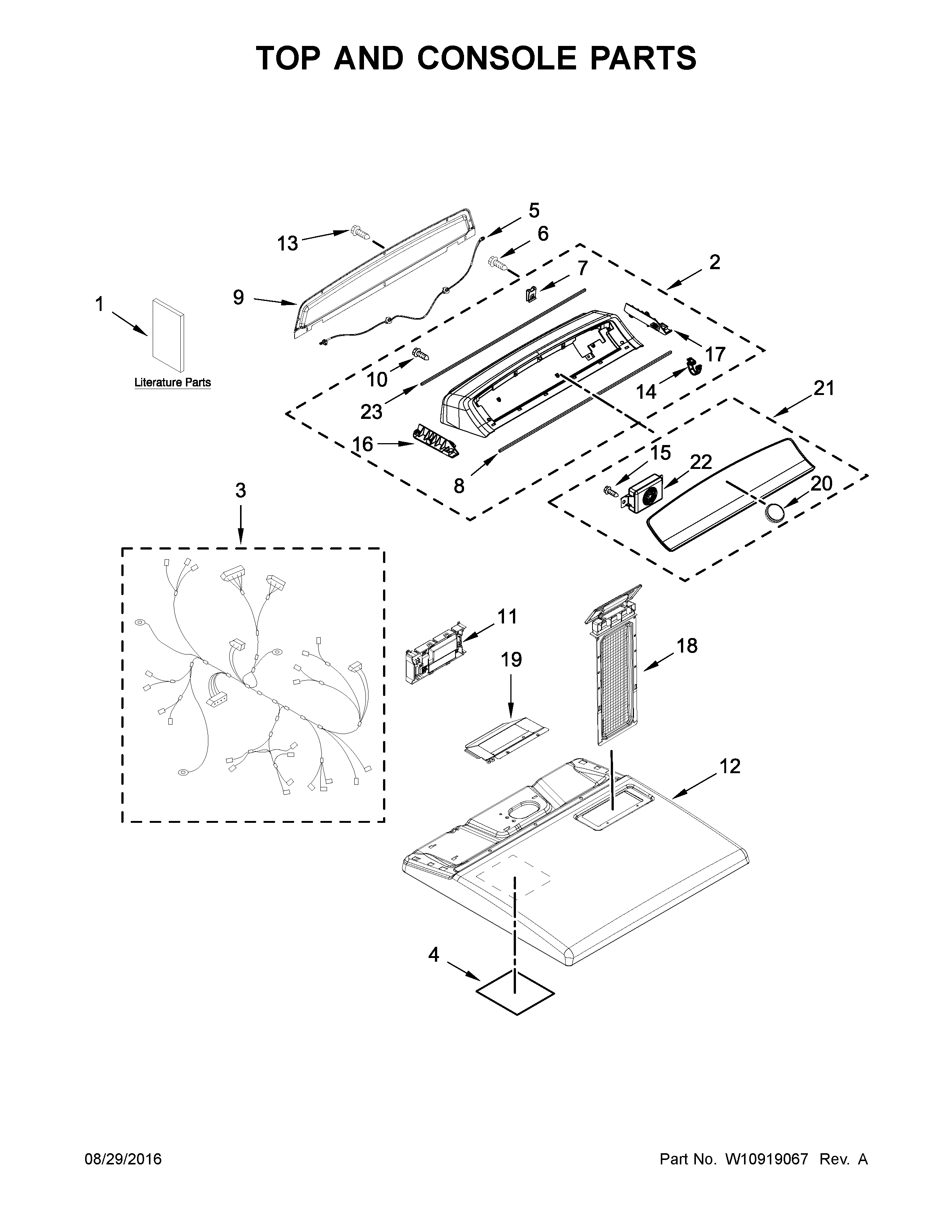 TOP AND CONSOLE PARTS

5
13
6
2
7
9
1
17
10
14
Literature Parts
23
21
16
15
22
8
20
3
11
18
19
12
4

08/29/2016

Part No. W10919067 Rev. A