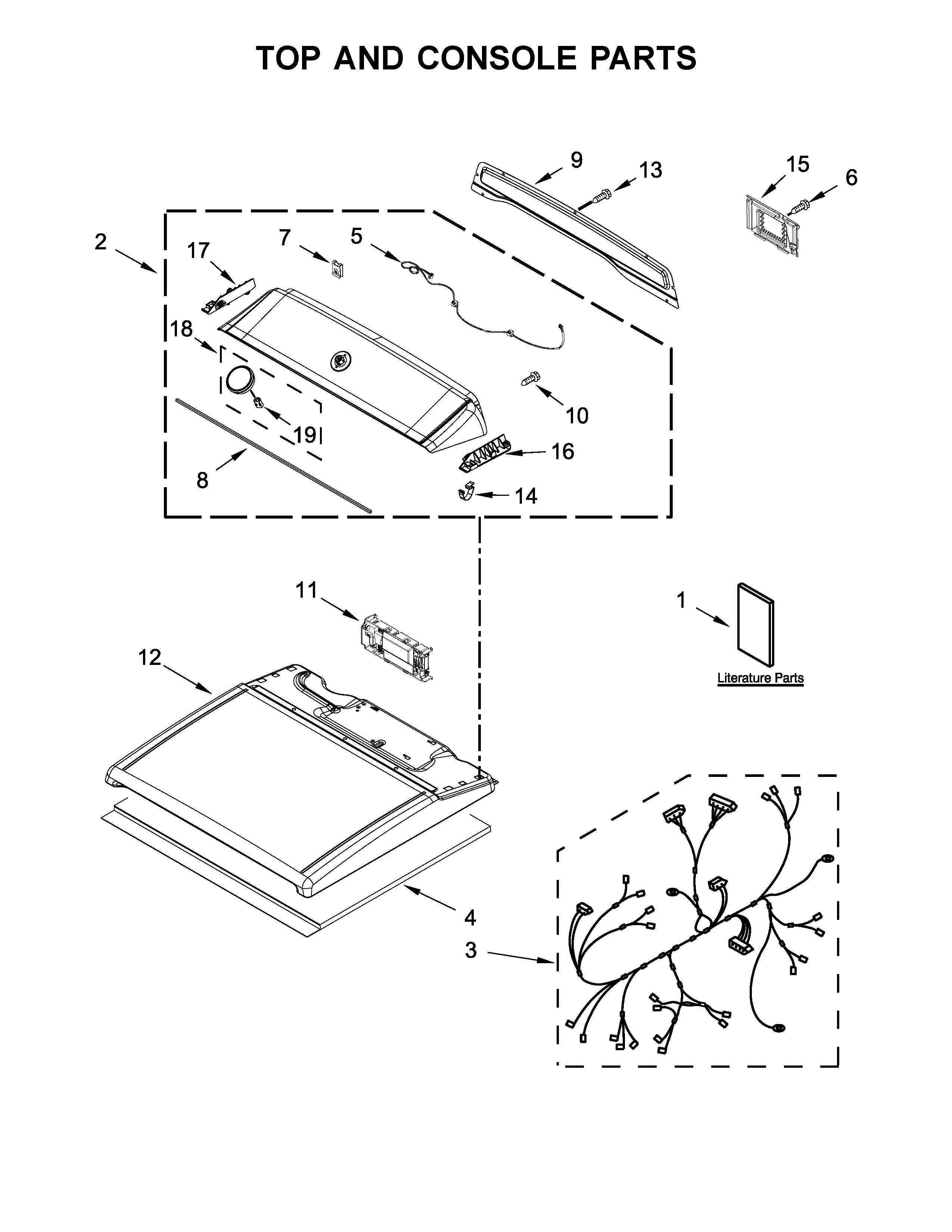 TOP AND CONSOLE PARTS

9
13
15
6
2
17
7
5
18
10
19
16
8
14
11
1
Literature Parts
12
4
3