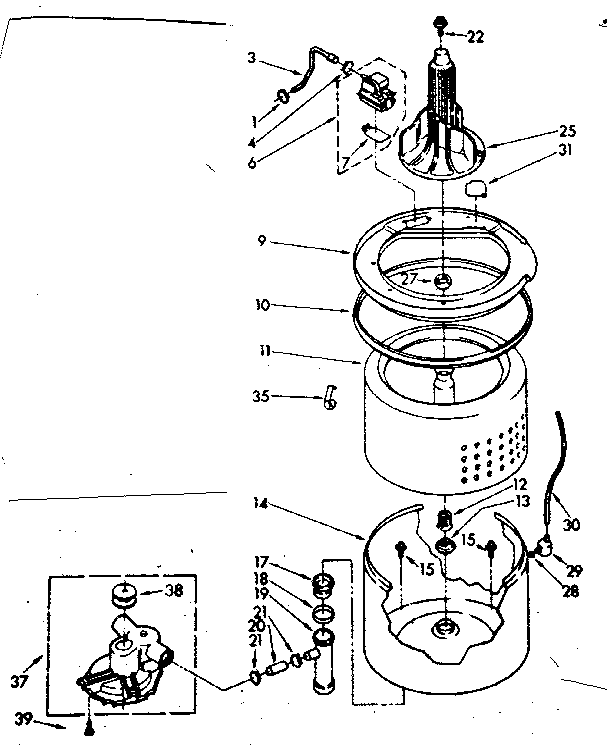 22
3
1
4
6
7
25
31
9
27
10
11
35
12
13
14
15
15
30
29
28
17
18
19
21
20
21
38
37
39