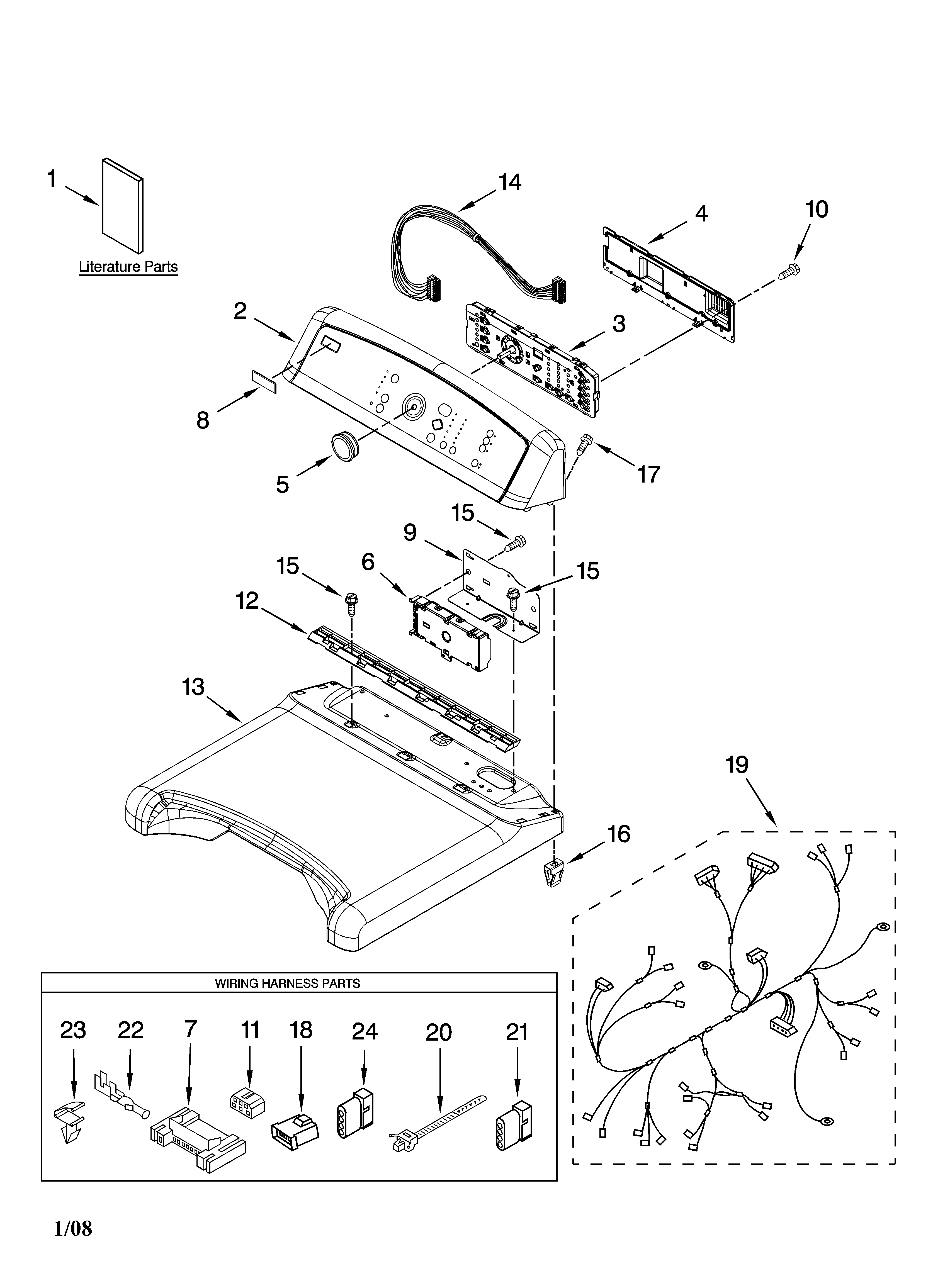 1
Literature Parts
14
4
10
2
3
8
5
17
15
9
6
15
15
12
13
19
16
WIRING HARNESS PARTS
23
22
7
11
18
24
20
21
1/08