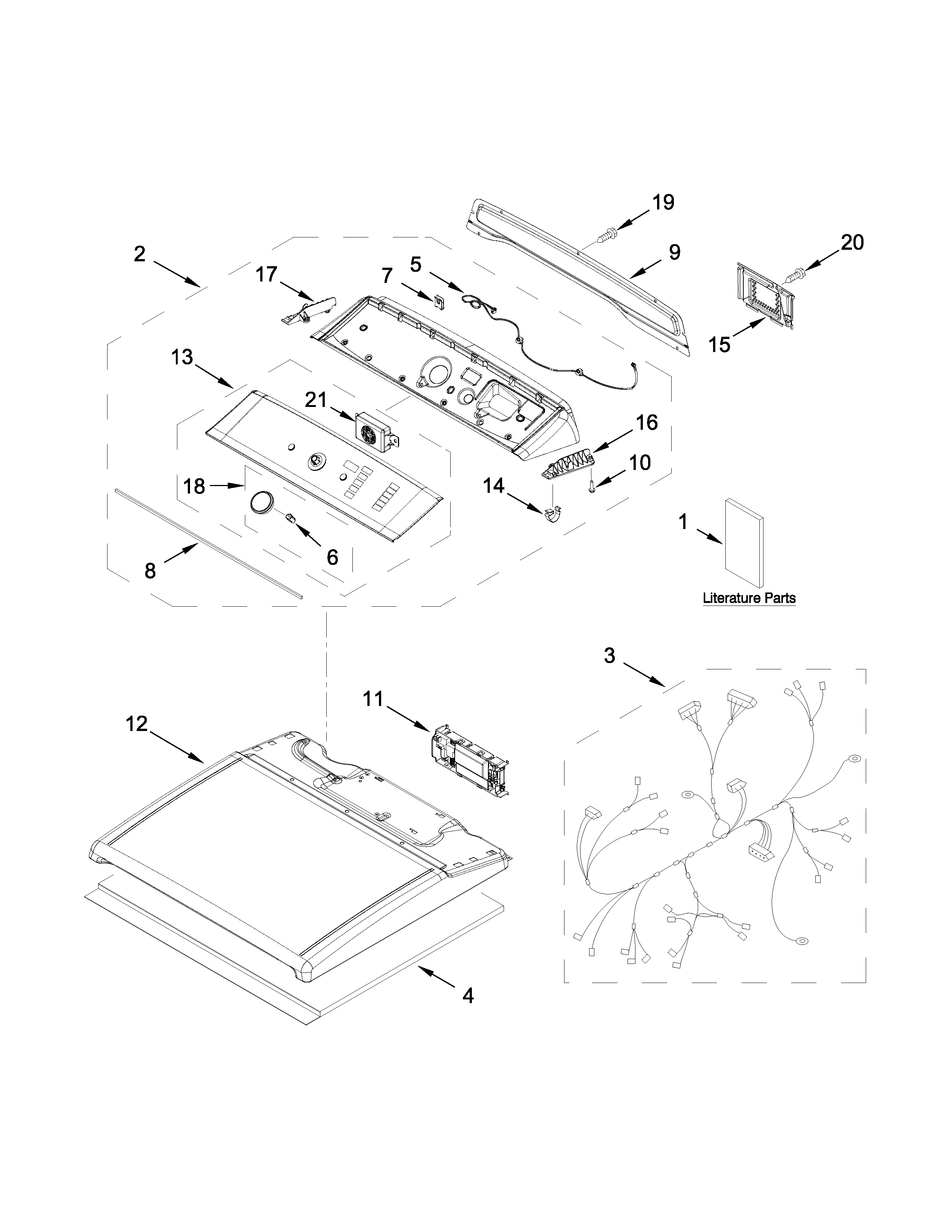 19
2
20
9
17
7
5
15
13
21
16
10
18
14
1
6
8
Literature Parts
3
11
12
4