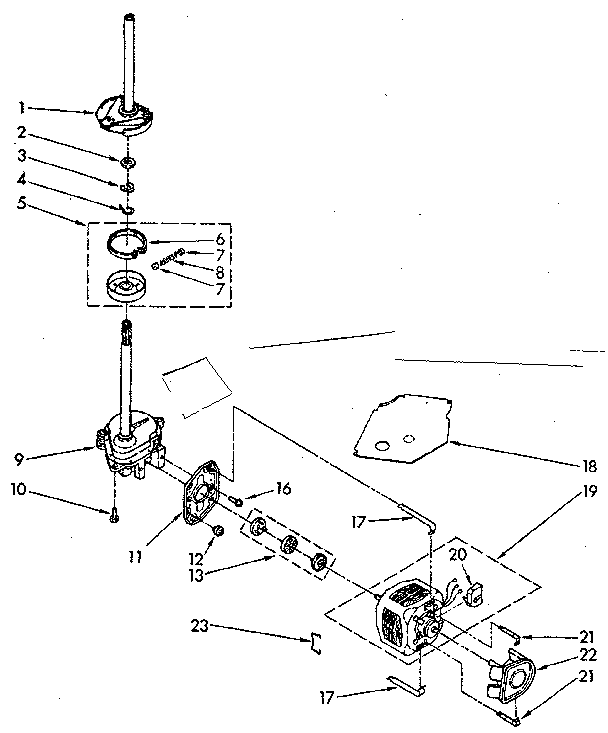 1
2
3
4
5
6
7
8
7
9
10
11
12
13
16
17
18
19
20
21
22
21
23
17