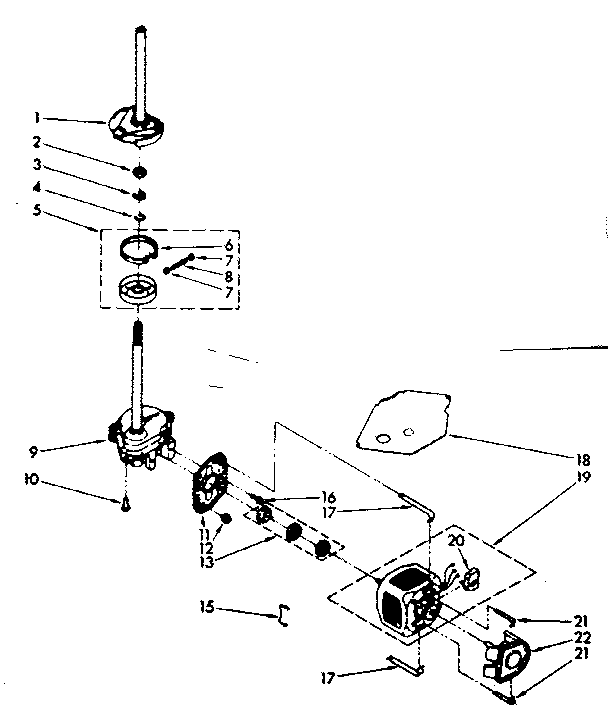 1
2
3
4
5
6
7
8
7
9
10
11
12
13
16
17
18
19
20
15
21
22
21
17