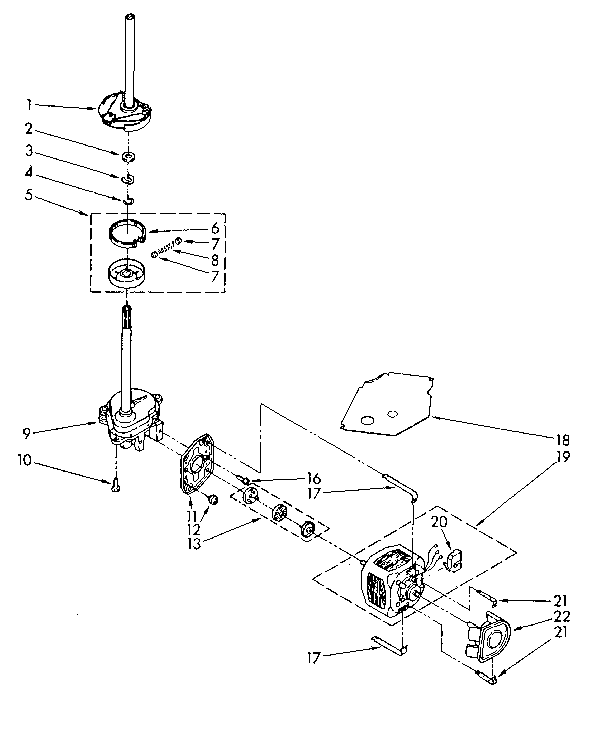 1
2
3
4
5
6
7
8
7
9
10
11
12
13
16
17
18
19
20
21
22
21
17