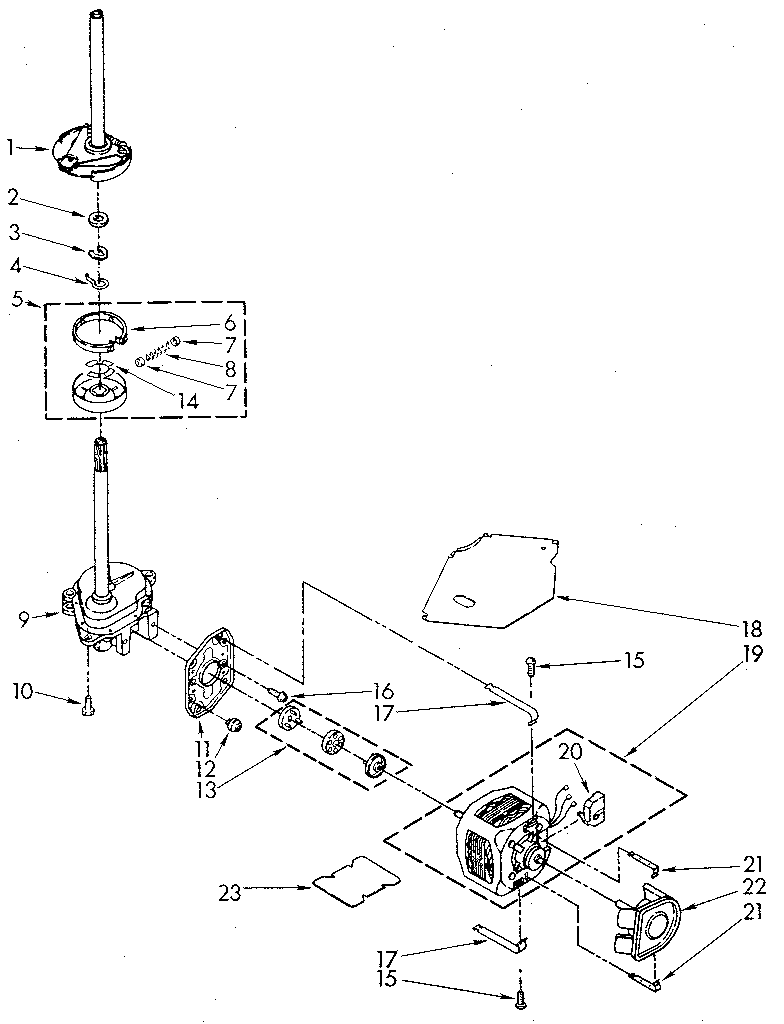 1
2
3
4
5
6
7
8
7
14
9
10
11
12
13
16
17
15
18
19
20
21
22
21
23
17
15