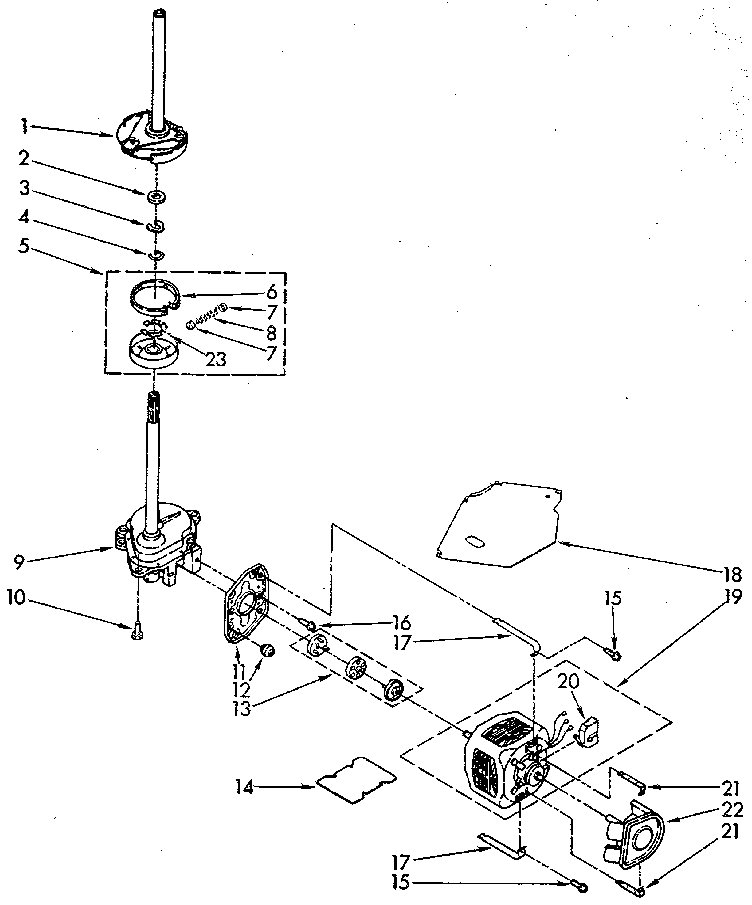 1
2
3
4
5
6
7
8
7
23
9
10
11
12
13
16
17
18
15
19
20
14
21
22
21
17
15