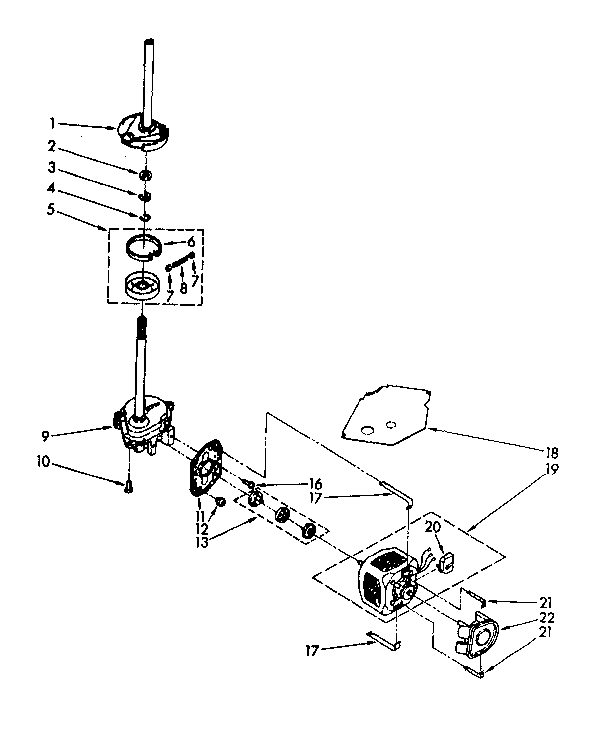 1
2
3
4
5
6
7
8
7
9
10
11
12
13
16
17
18
19
20
21
22
21
17