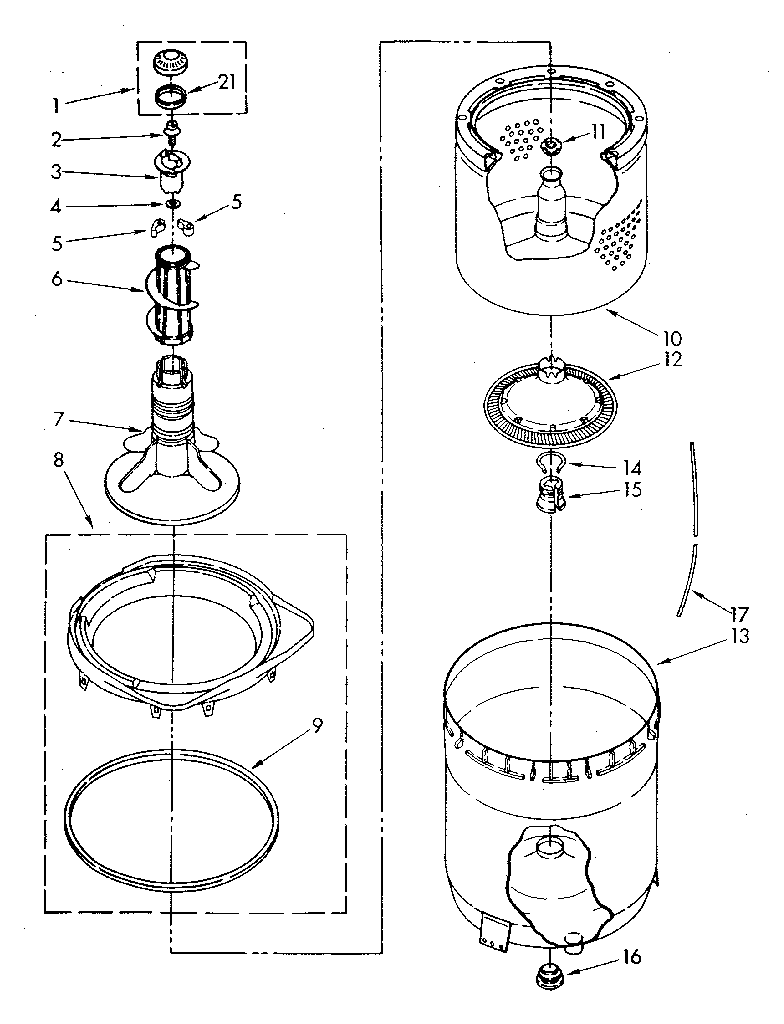 1
21
2
3
4
5
5
6
7
8
9
11
10
12
14
15
17
13
16