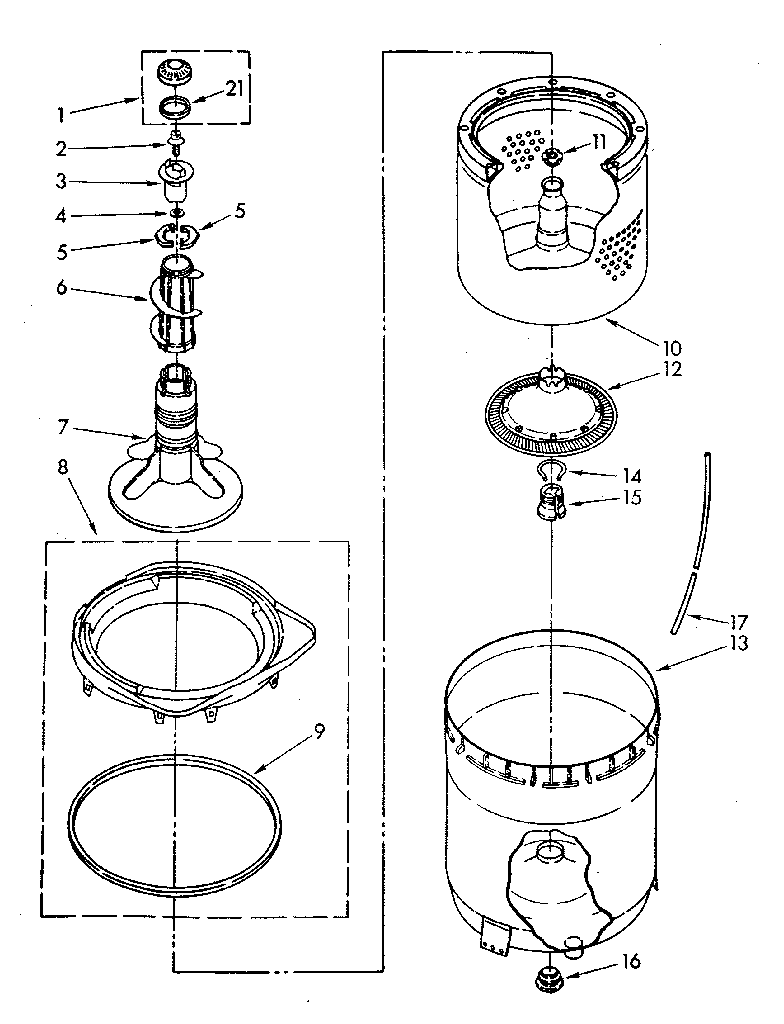 1
21
2
3
4
5
5
6
7
8
9
11
10
12
14
15
17
13
16