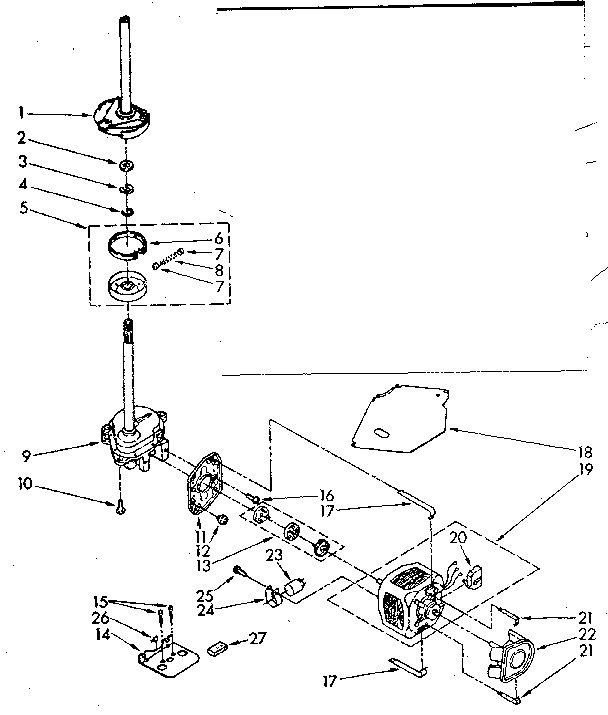 1
2
3
4
5
6
7
8
7
9
10
11
12
13
16
17
18
19
20
23
25
24
15
26
14
27
21
22
21
17