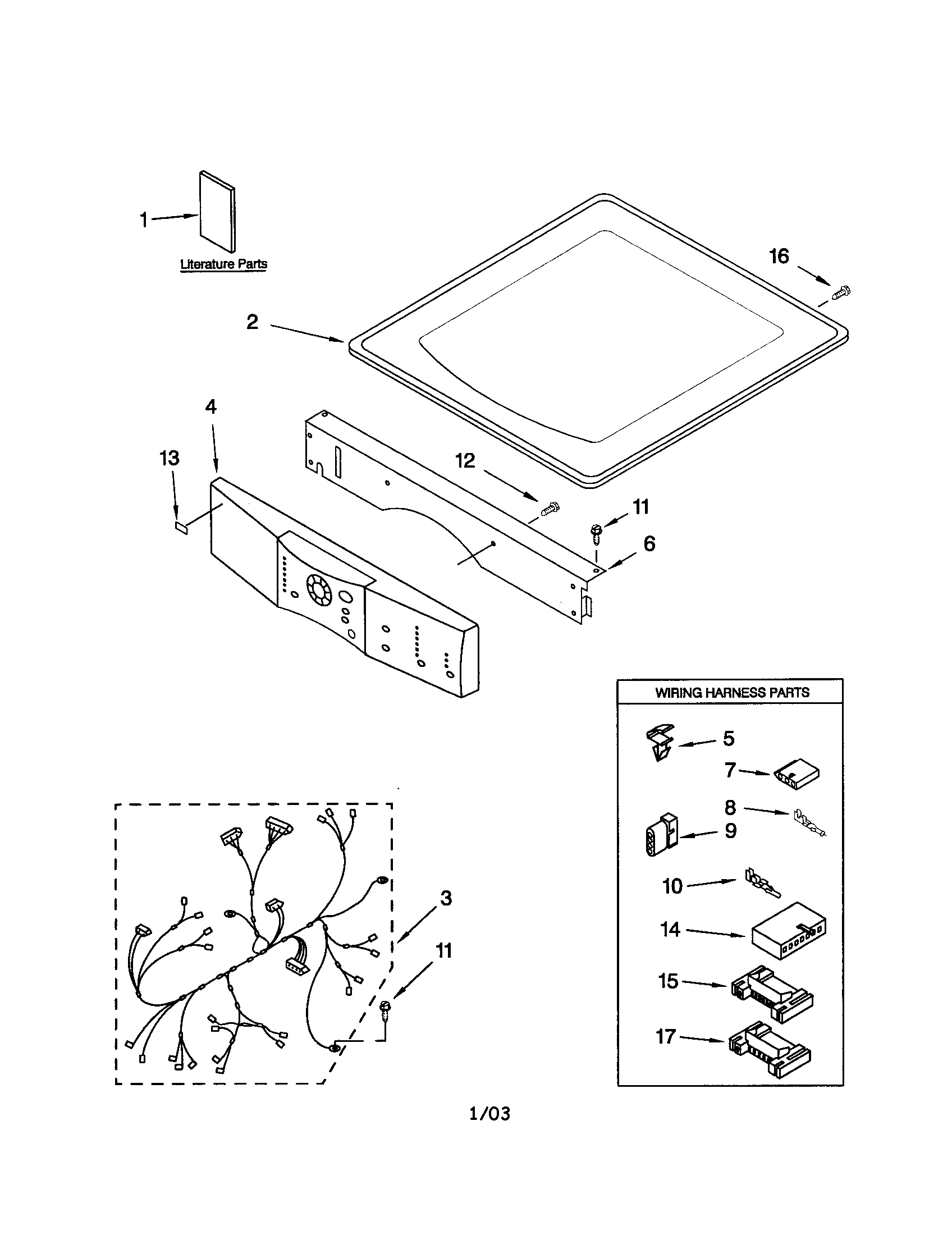 1

Literature Parts

16

2

4

13

12

11

6

WIRING HARNESS PARTS

5

7

8

9

10

14

15

17

3

11

1/03