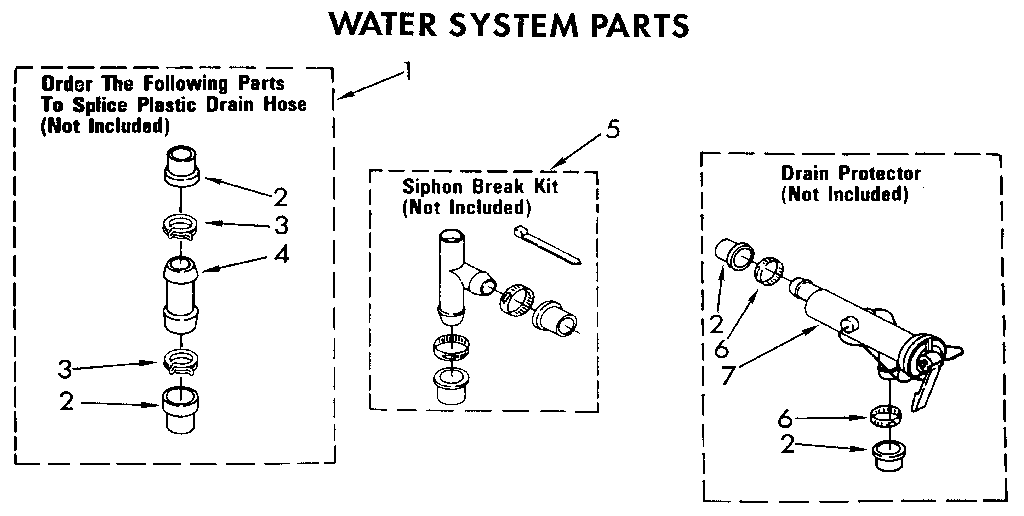 WATER SYSTEM PARTS

Order The Following Parts To Splice Plastic Drain Hose (Not Included)

1

2

3

4

3

2

5

Siphon Break Kit (Not Included)

Drain Protector (Not Included)

2

6

7

6

2