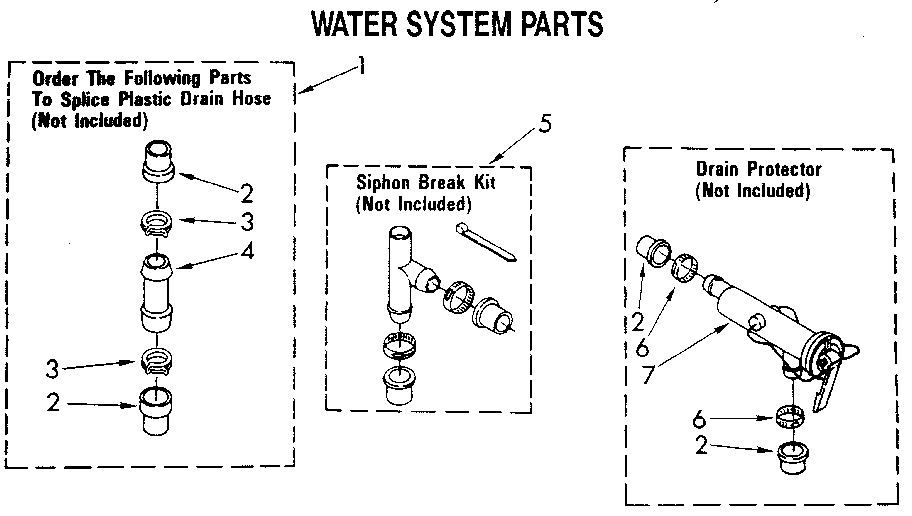 WATER SYSTEM PARTS

Order The Following Parts To Splice Plastic Drain Hose (Not Included)

1

2
3
4
3
2

5

Siphon Break Kit (Not Included)

Drain Protector (Not Included)

2
6
7
6
2