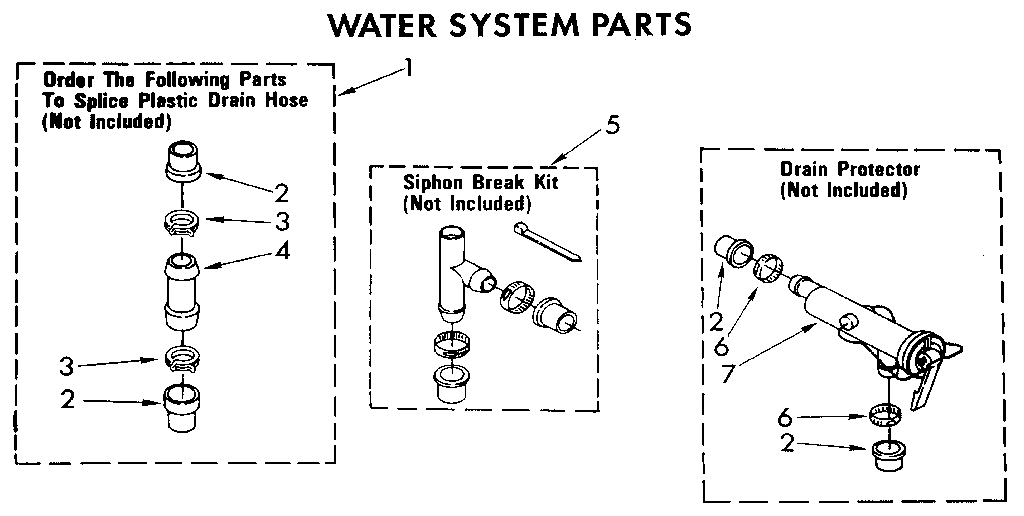 WATER SYSTEM PARTS

Order The Following Parts To Splice Plastic Drain Hose (Not Included)

1

2

3

4

3

2

5

Siphon Break Kit (Not Included)

Drain Protector (Not Included)

2

6

7

6

2