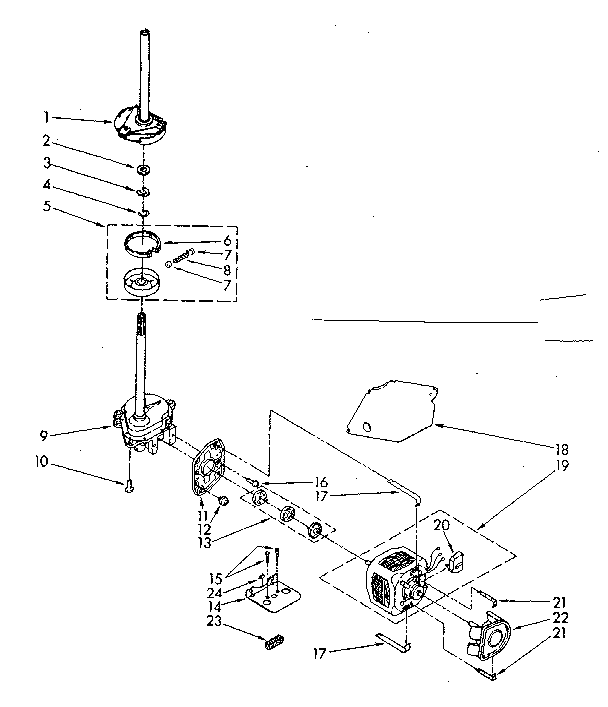 1
2
3
4
5
6
7
8
7
9
10
11
12
13
16
17
18
19
20
15
24
14
23
17
21
22
21