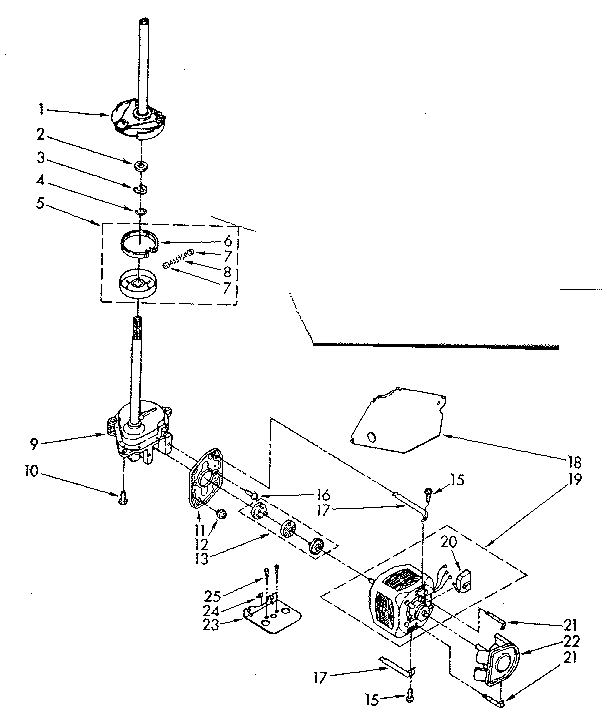 1
2
3
4
5
6
7
8
7
9
10
11
12
13
16
17
15
18
19
20
25
24
23
21
22
21
17
15