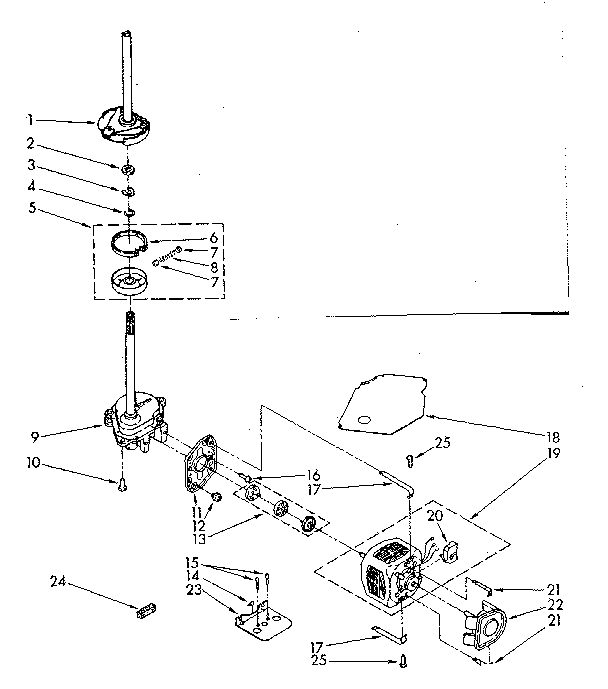 1
2
3
4
5
6
7
8
7
9
10
11
12
13
16
17
18
25
19
20
15
14
23
24
21
22
21
17
25