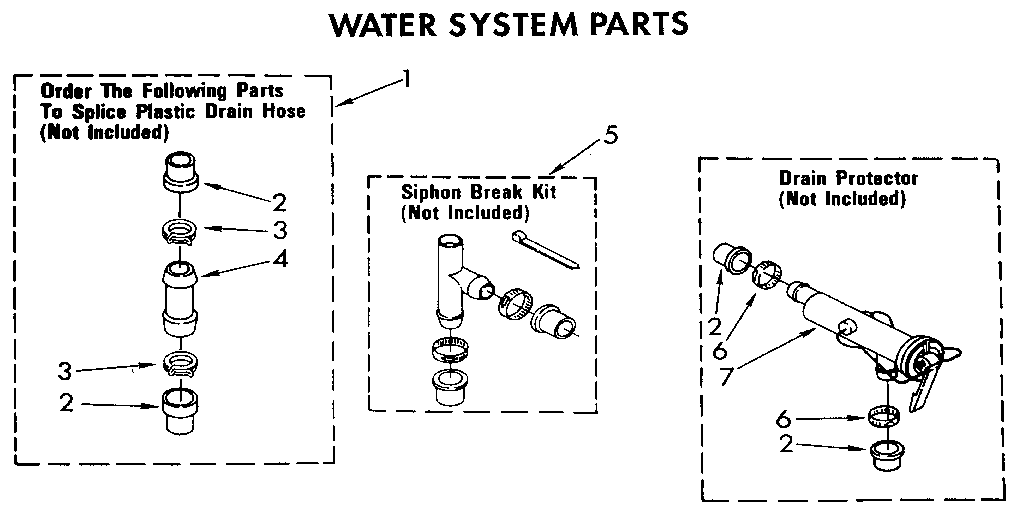 WATER SYSTEM PARTS

Order The Following Parts To Splice Plastic Drain Hose (Not Included)

1

2

3

4

3

2

5

Siphon Break Kit (Not Included)

Drain Protector (Not Included)

2

6

7

6

2