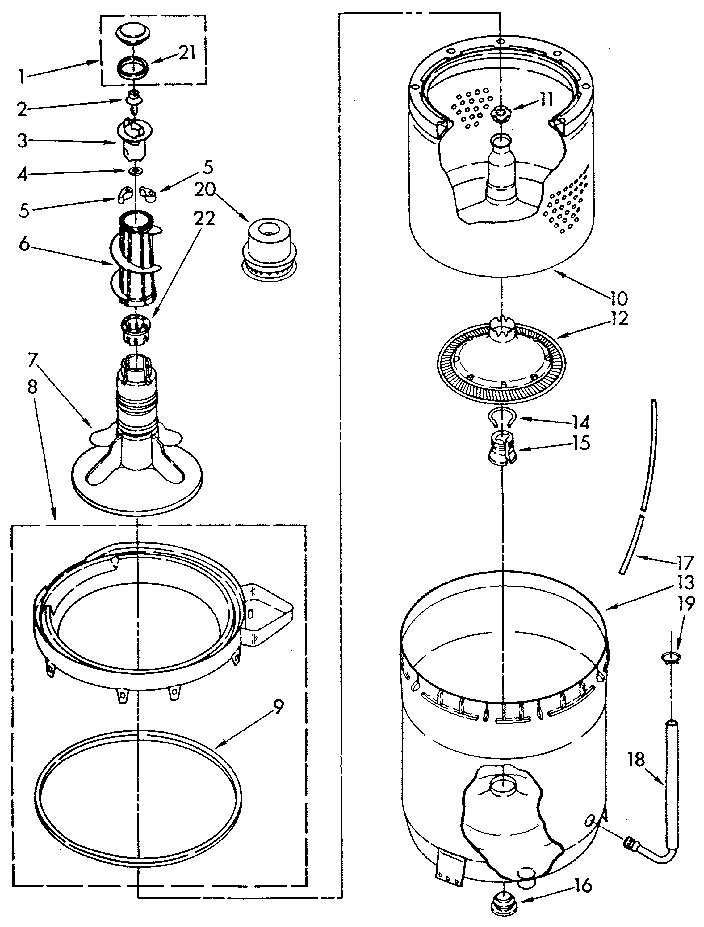 1
21
2
3
4
5
5
20
22
6
7
8
9
11
10
12
14
15
17
13
19
18
16