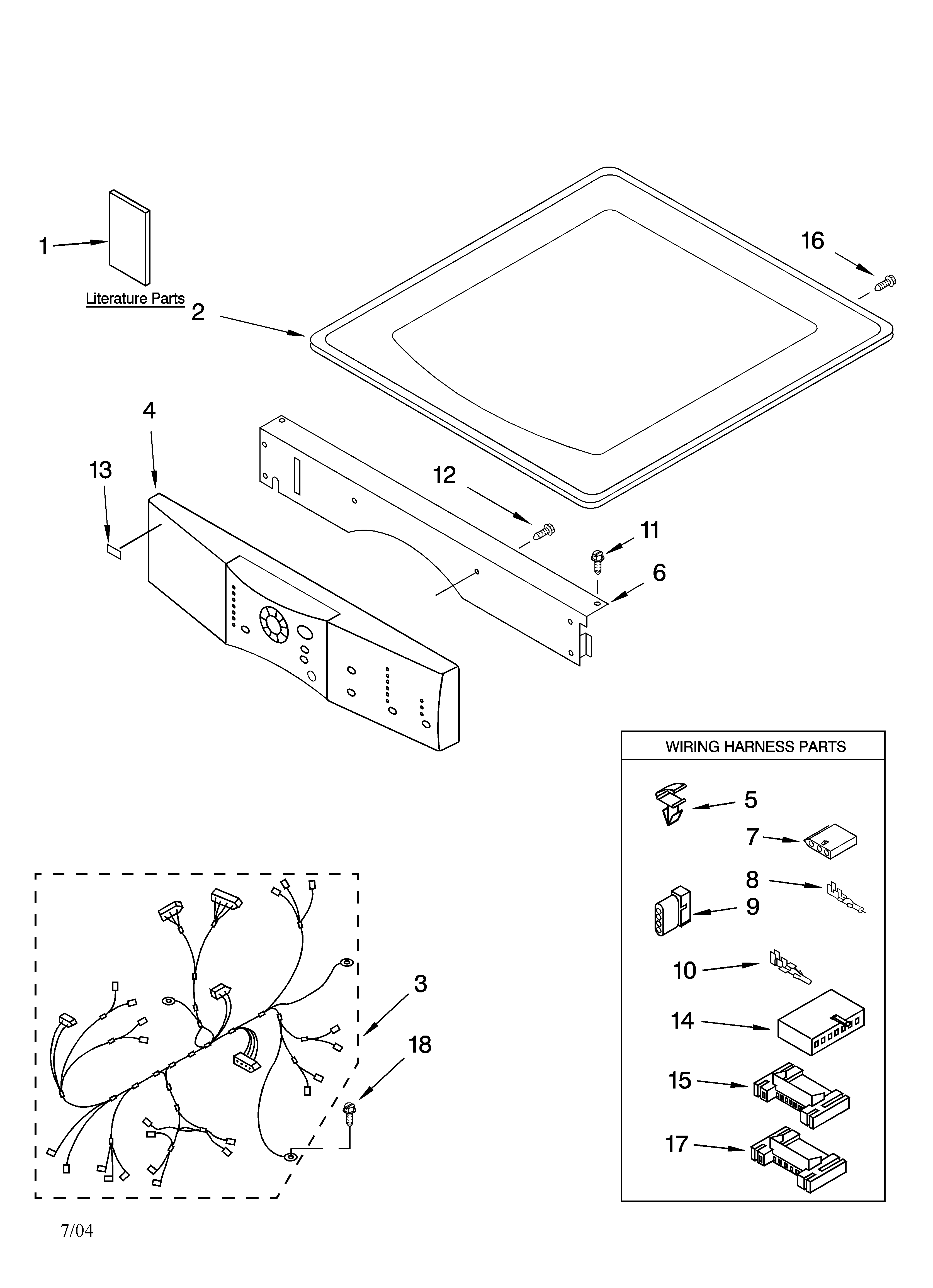 1
Literature Parts
2
16
4
13
12
11
6
WIRING HARNESS PARTS
5
7
8
9
10
14
15
17
3
18
7/04