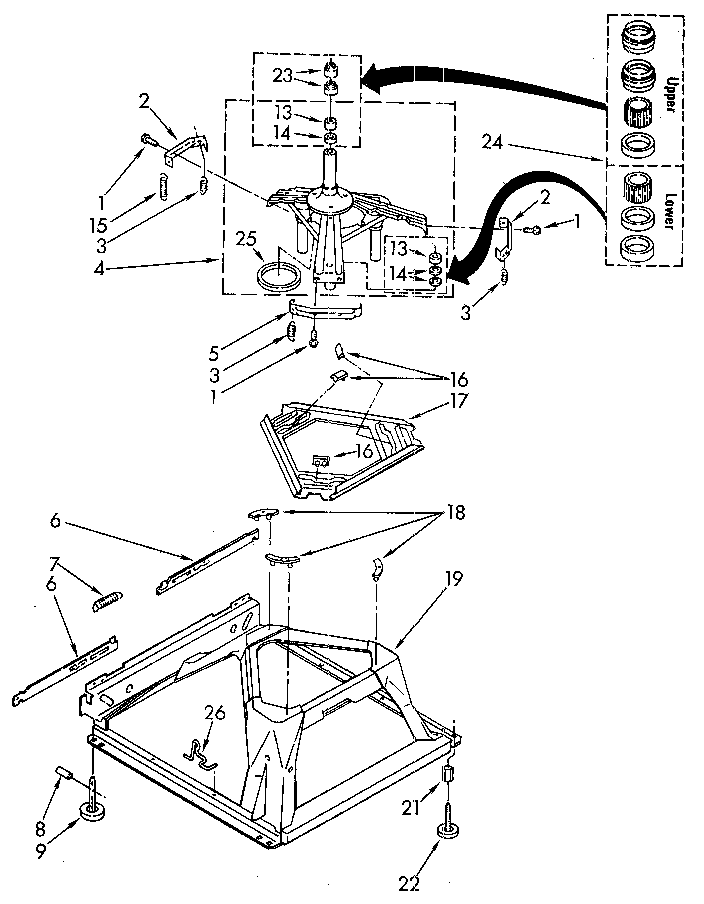 23
13
14
2
1
15
3
4
25
Upper
24
Lower
2
1
13
14
3
5
3
1
16
17
16
18
6
7
6
19
26
8
9
21
22