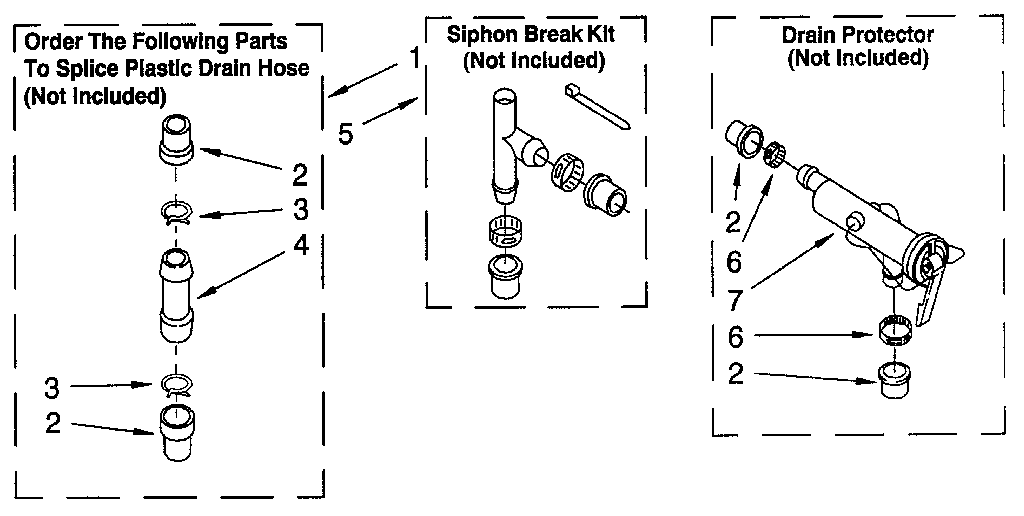 Order The Following Parts To Splice Plastic Drain Hose (Not Included)

2
3
4
3
2

1
5

Siphon Break Kit (Not Included)

Drain Protector (Not Included)

2
6
7
6
2