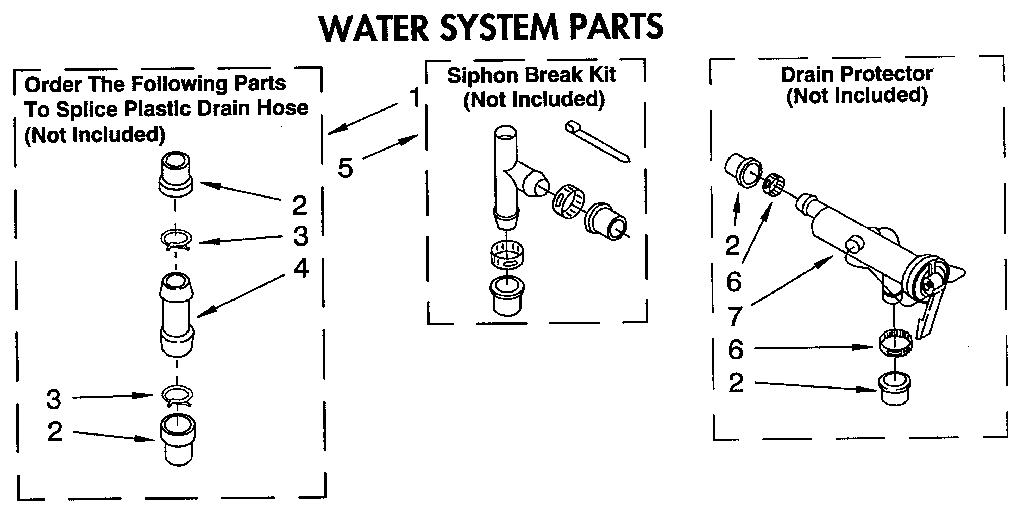 WATER SYSTEM PARTS

Order The Following Parts To Splice Plastic Drain Hose (Not Included)

2
3
4
3
2

1
5

Siphon Break Kit (Not Included)

Drain Protector (Not Included)

2
6
7
6
2